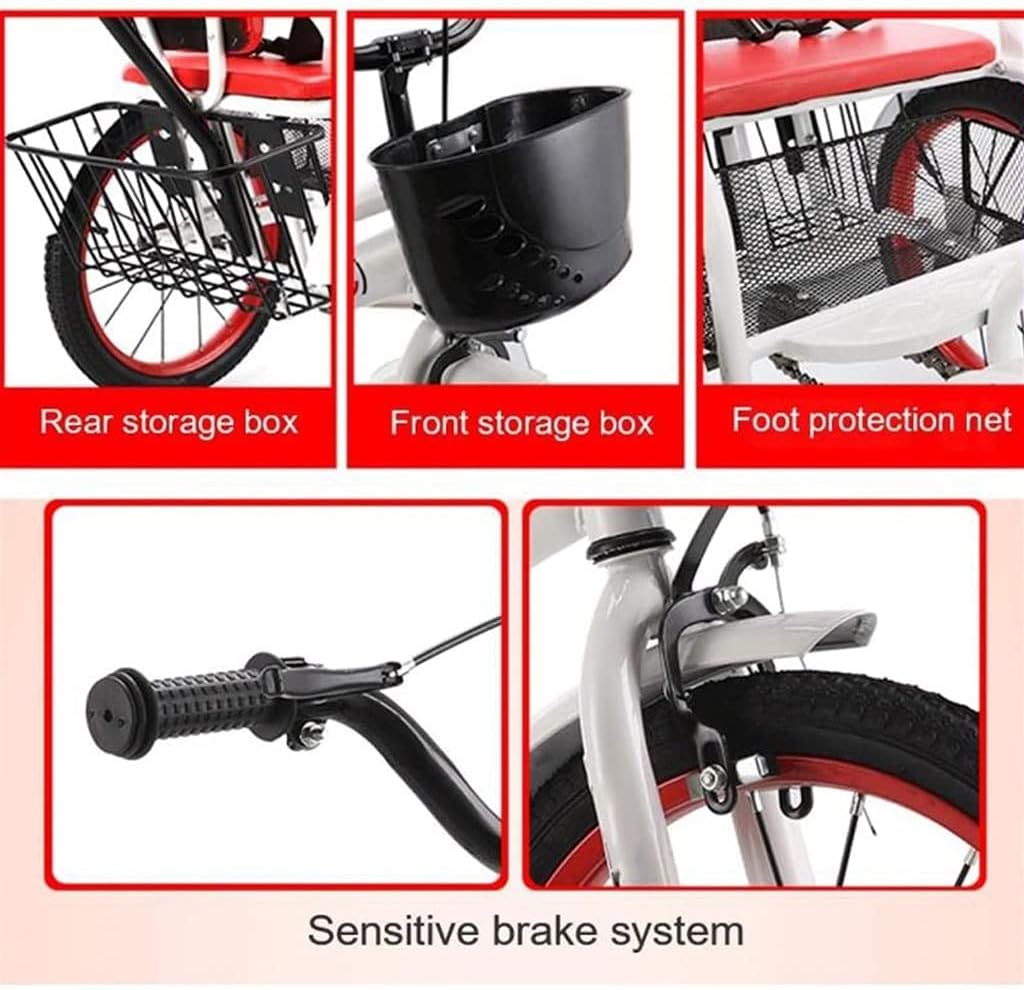 Rear storage box

Front storage box

Foot protection net

Sensitive brake system