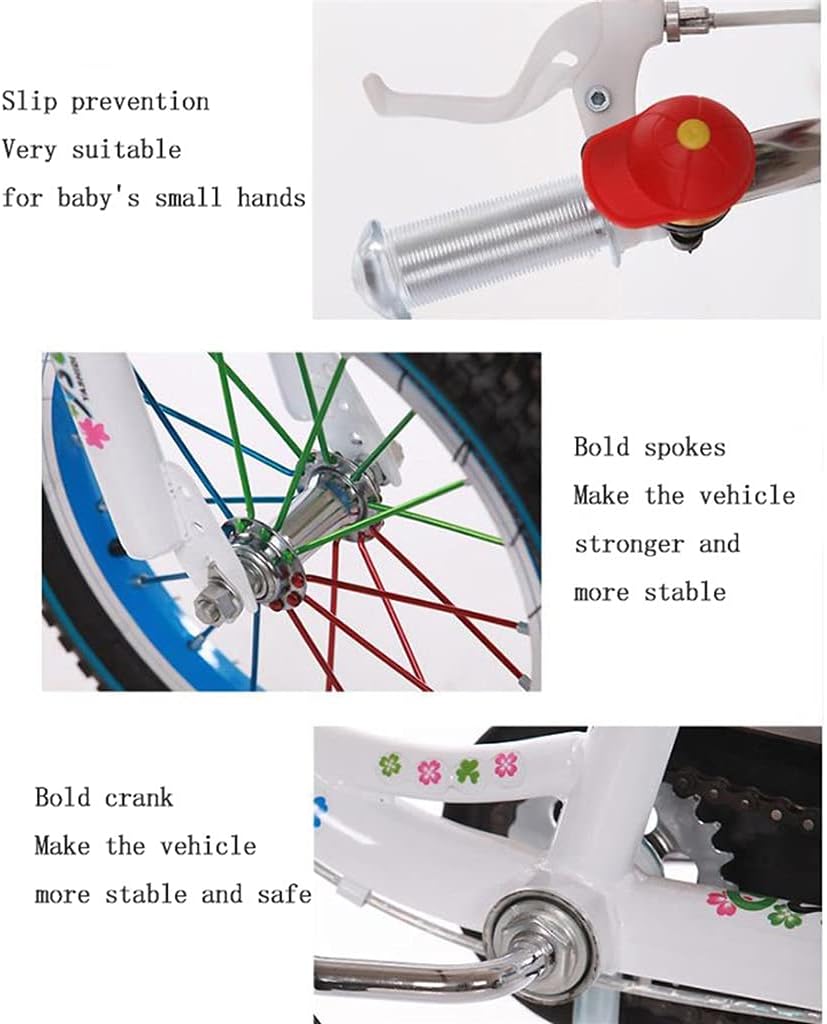 Slip prevention
Very suitable
for baby's small hands

Bold spokes
Make the vehicle
stronger and
more stable

Bold crank
Make the vehicle
more stable and safe