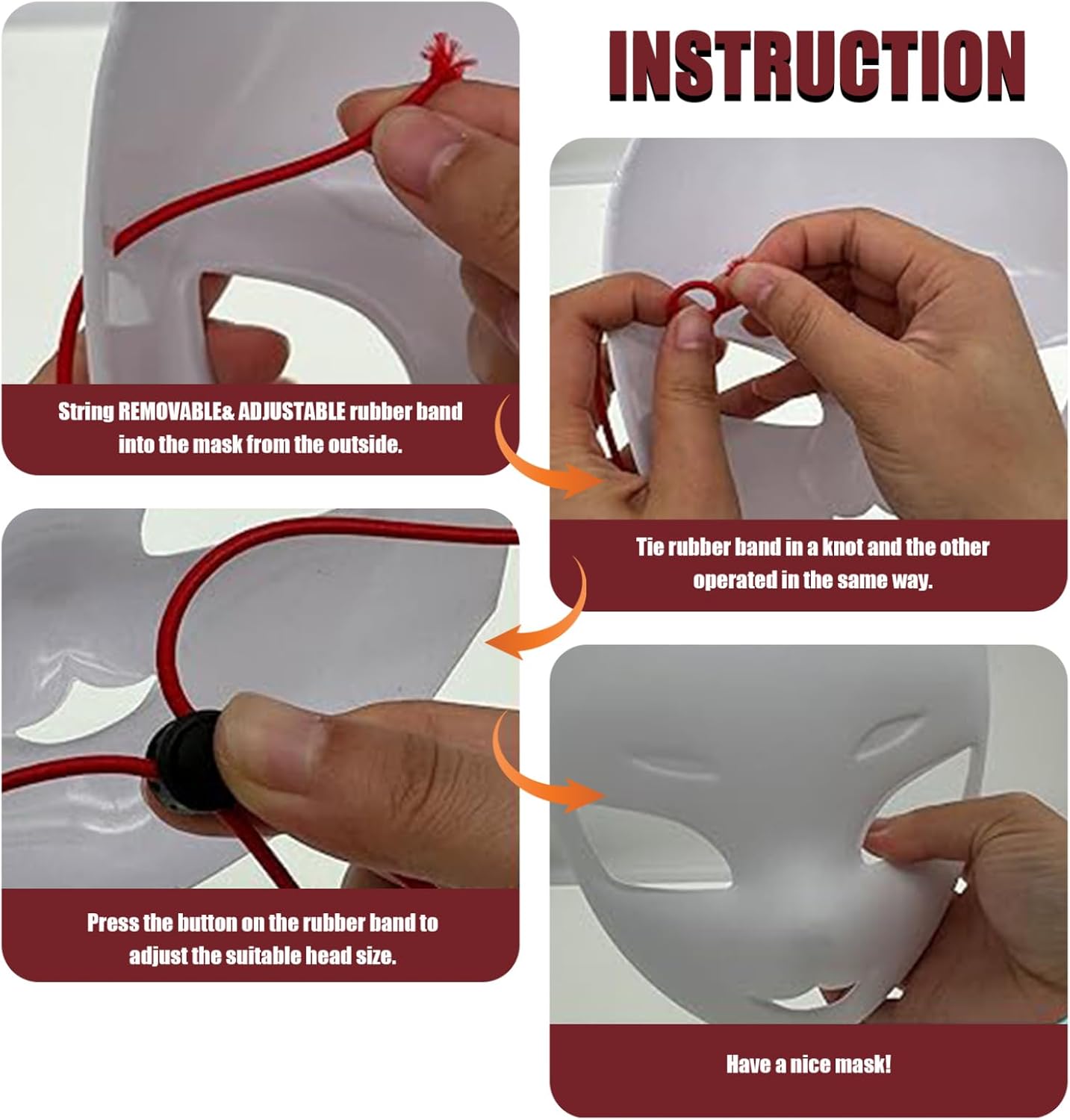 INSTRUCTION

String REMOVABLE& ADJUSTABLE rubber band into the mask from the outside.

Tie rubber band in a knot and the other operated in the same way.

Press the button on the rubber band to adjust the suitable head size.

Have a nice mask!