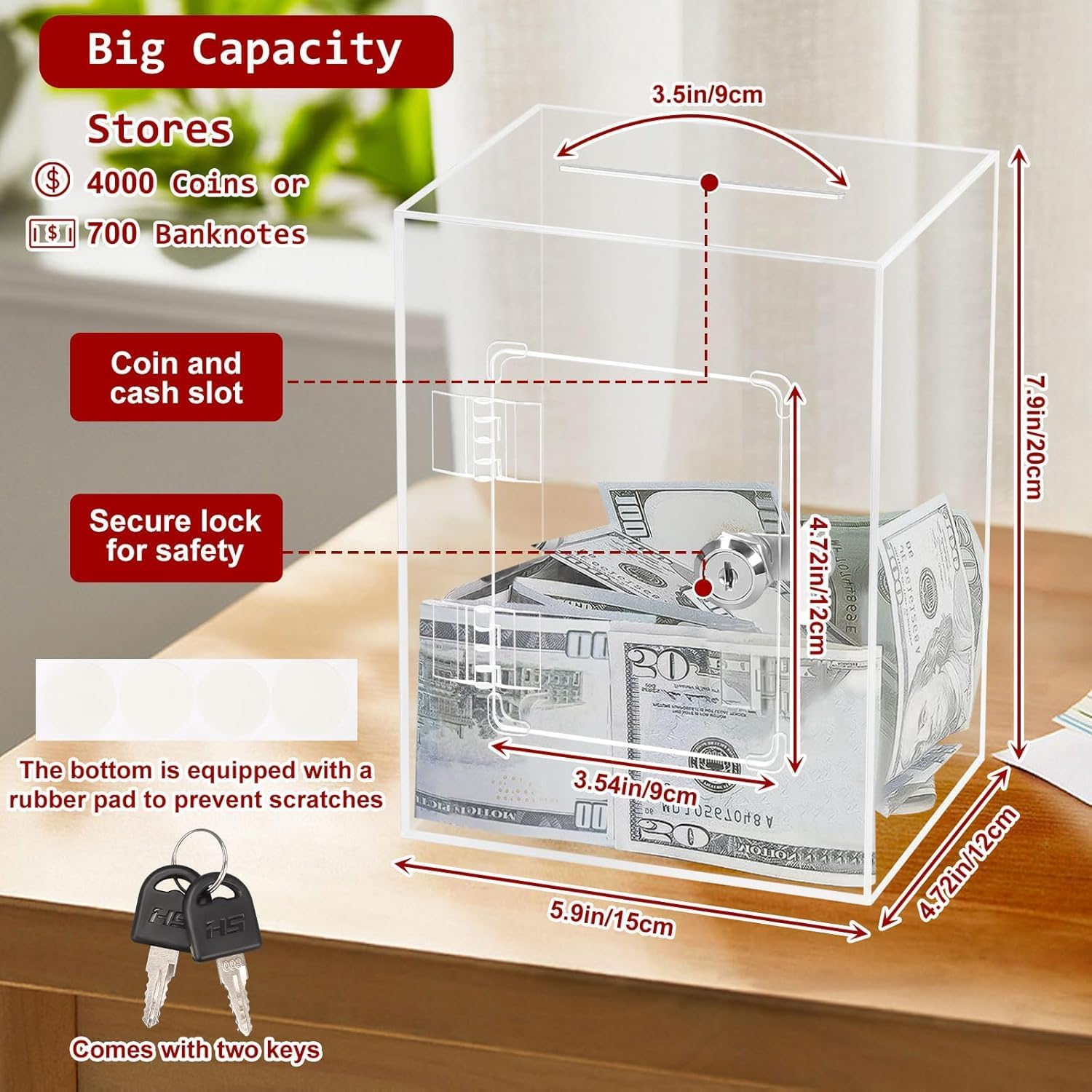 Big Capacity

Stores

4000 Coins or

700 Banknotes

3.5in/9cm

Coin and cash slot

Secure lock for safety

7.9in/20cm

4.72in/12cm

3.54in/9cm

The bottom is equipped with a rubber pad to prevent scratches

5.9in/15cm

4.72in/12cm

HS

HS

Comes with two keys