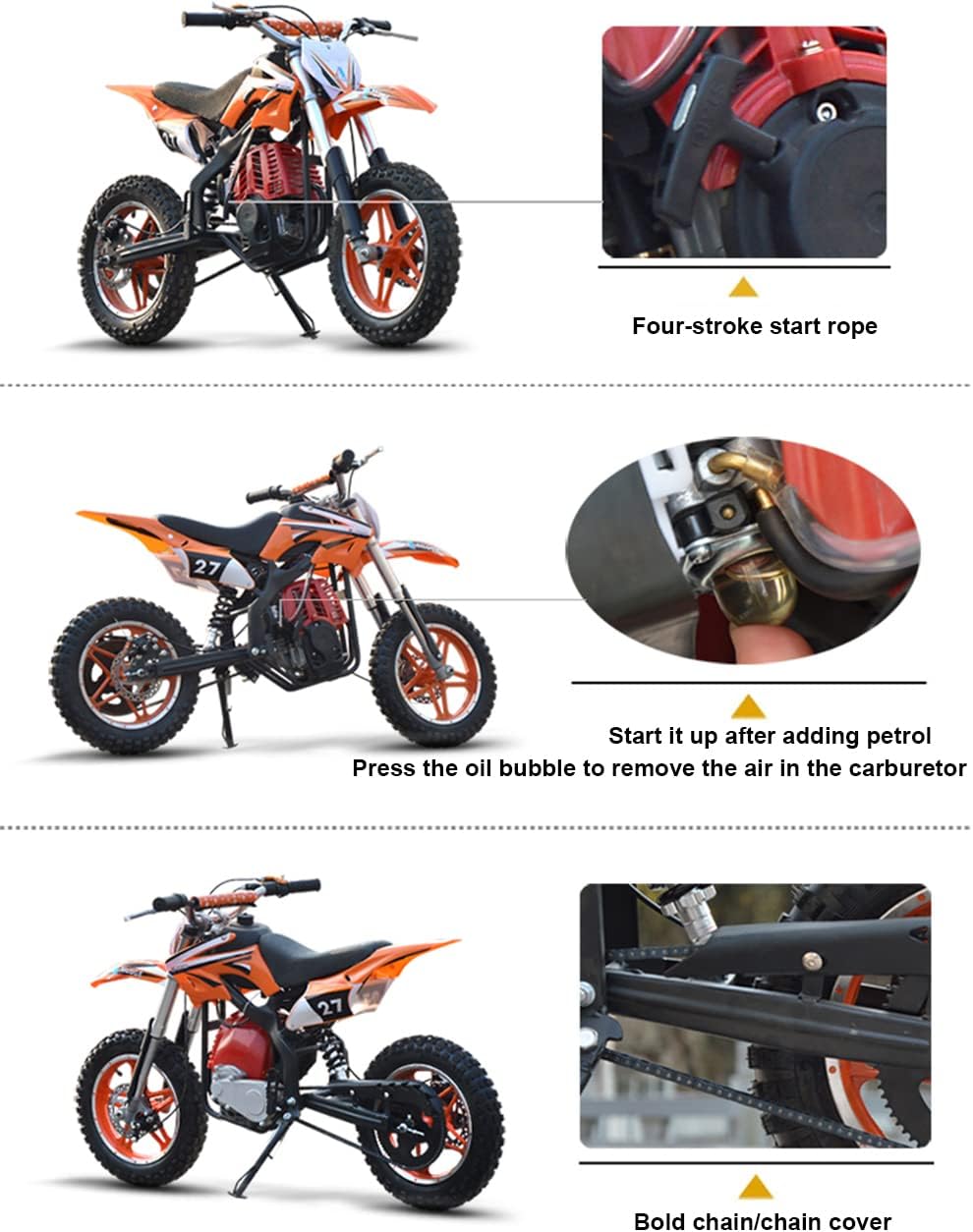 Four-stroke start rope

27

Start it up after adding petrol
Press the oil bubble to remove the air in the carburetor

27

Bold chain/chain cover