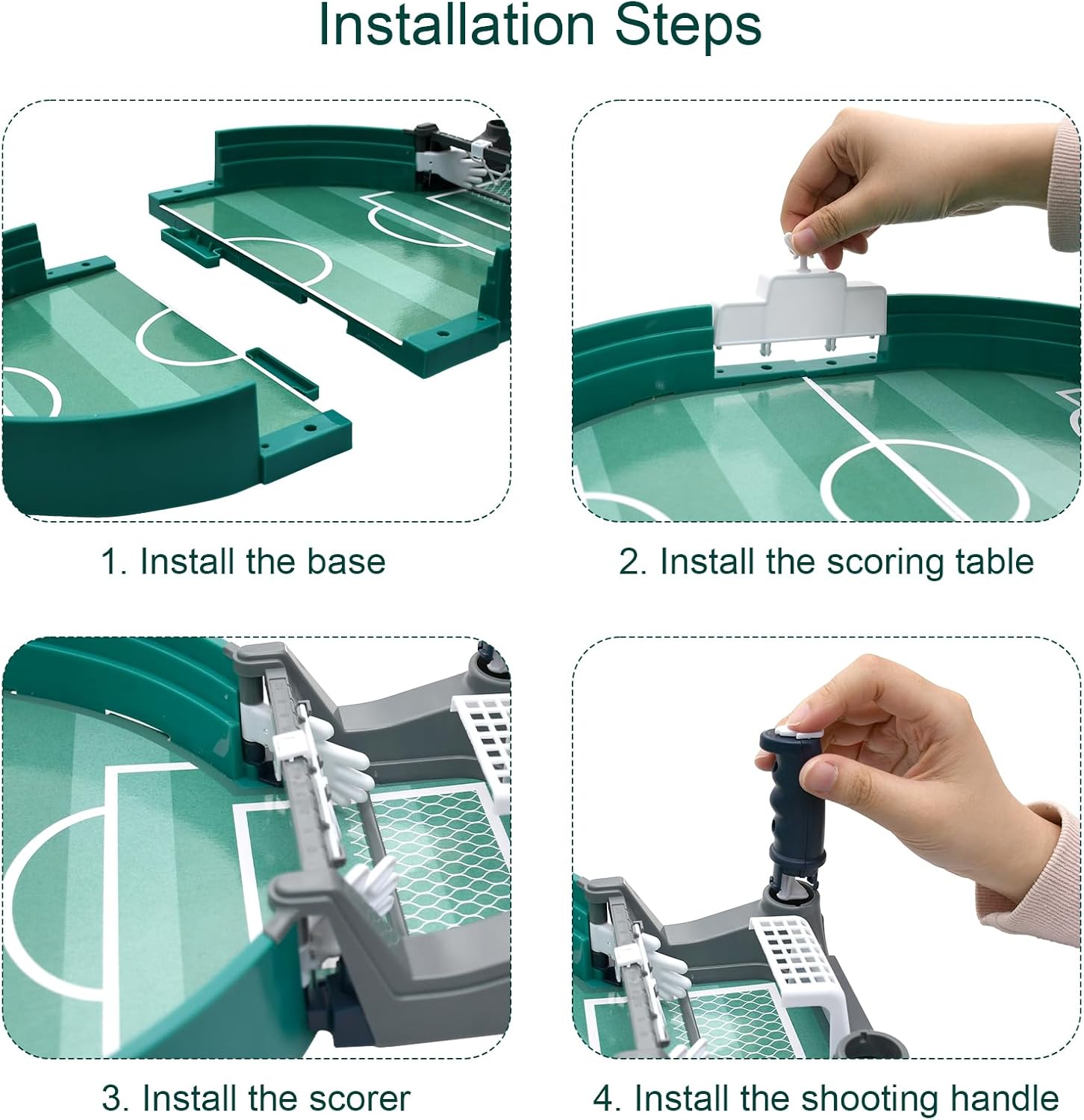 Installation Steps

1. Install the base

2. Install the scoring table

3. Install the scorer

4. Install the shooting handle