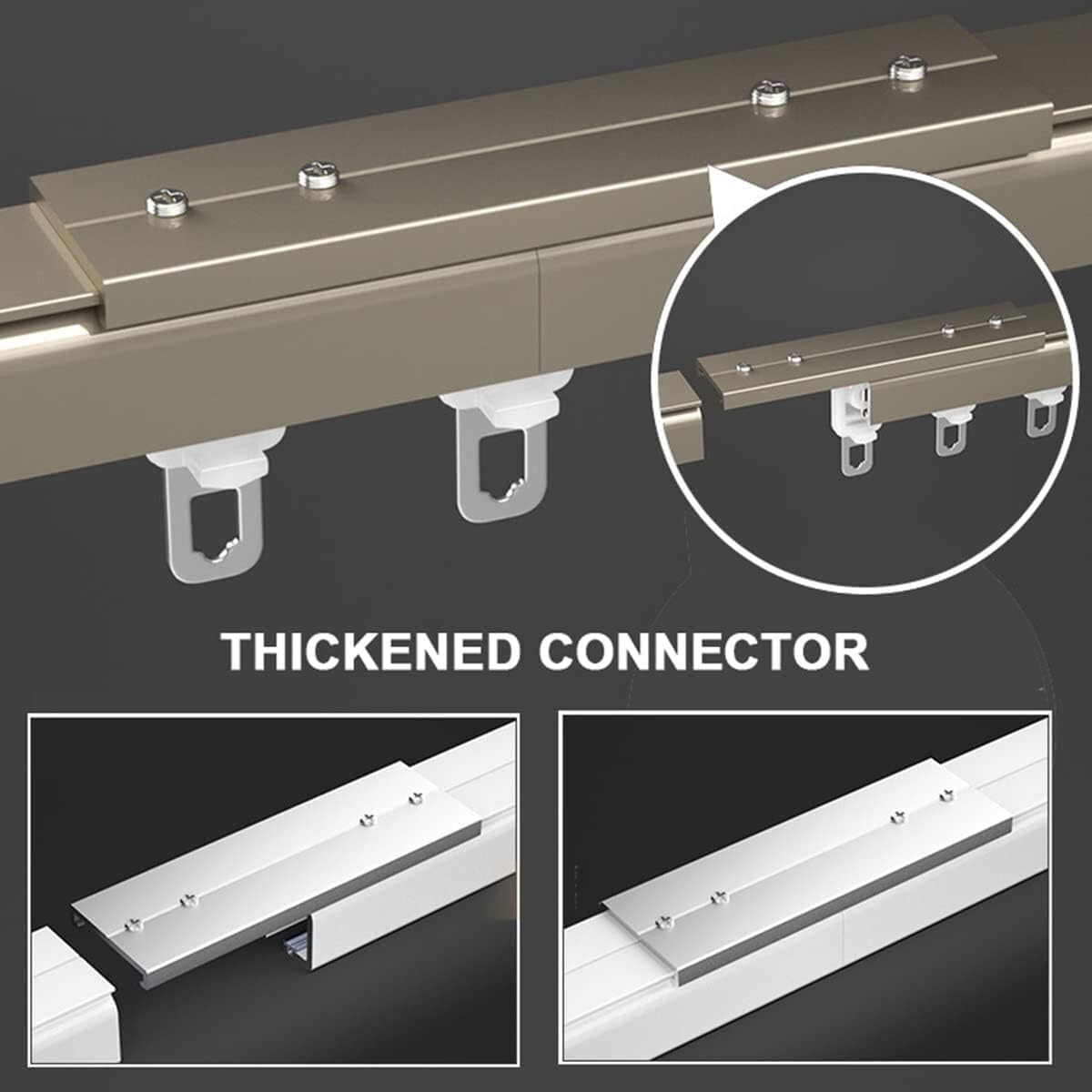 THICKENED CONNECTOR