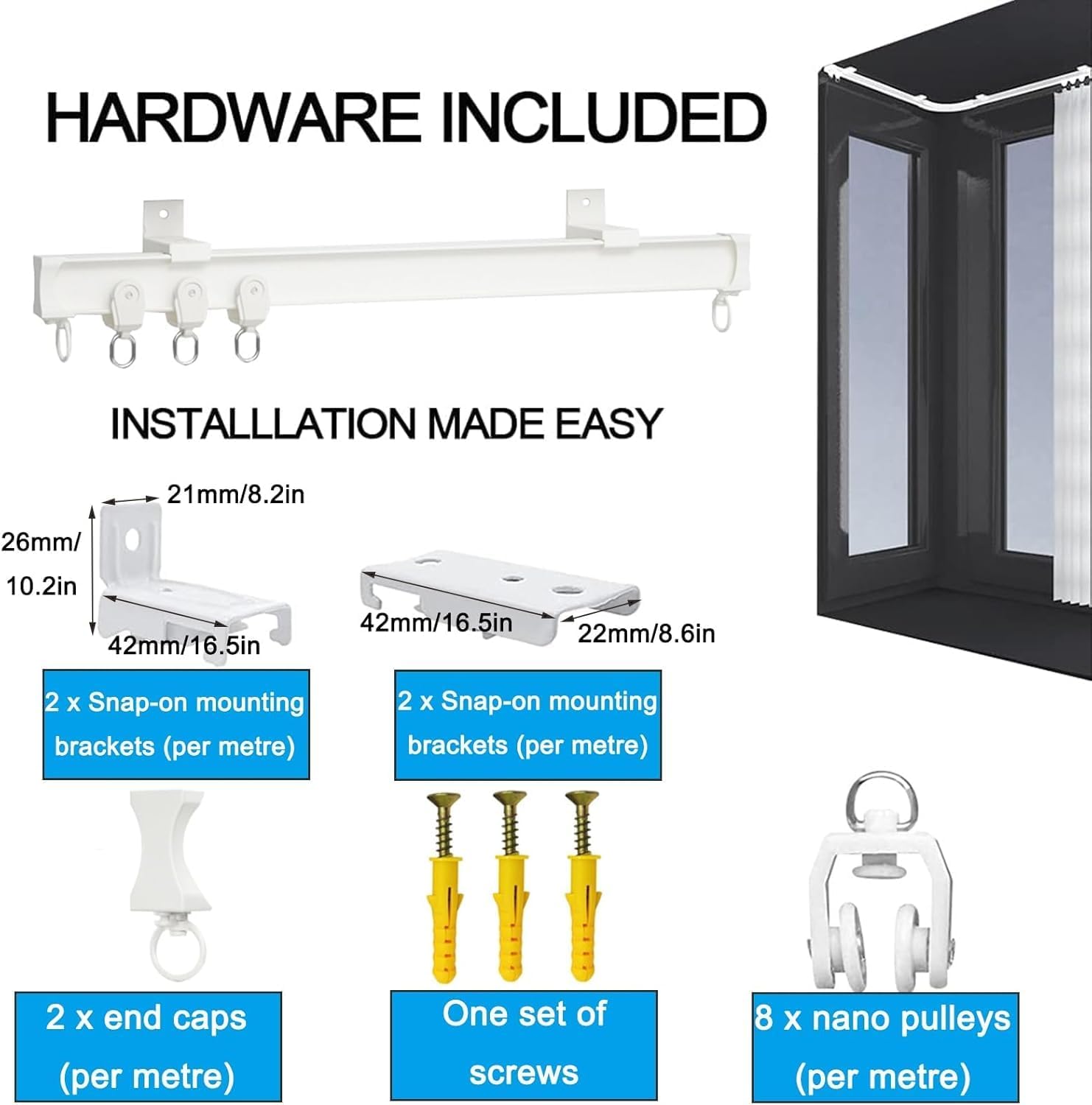 HARDWARE INCLUDED

INSTALLLATION MADE EASY

21mm/8.2in

26mm/ 10.2in

42mm/16.5in

42mm/16.5in

22mm/8.6in

2 x Snap-on mounting brackets (per metre)

2 x Snap-on mounting brackets (per metre)

2 x end caps (per metre)

One set of screws

8 x nano pulleys (per metre)