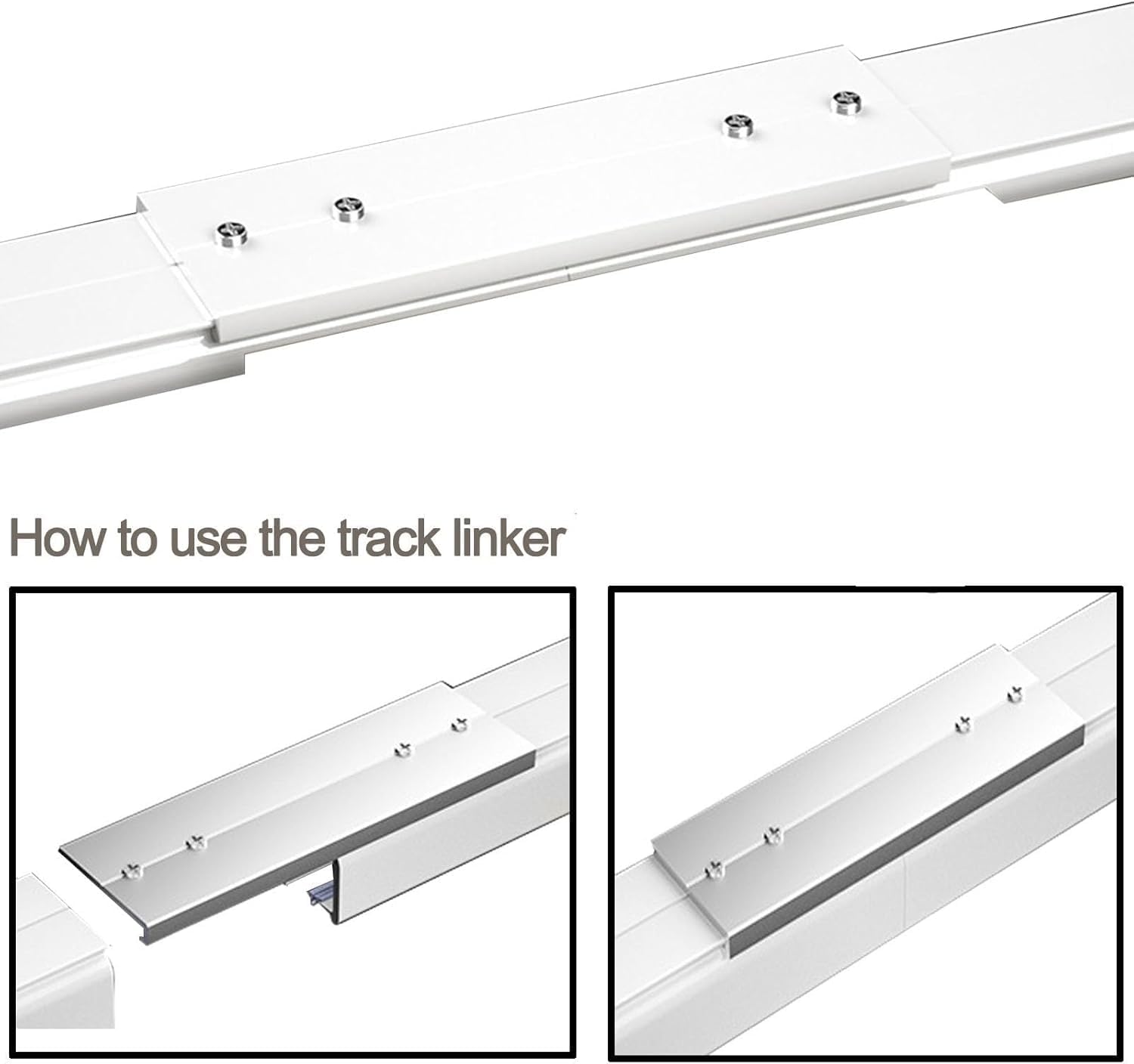 How to use the track linker