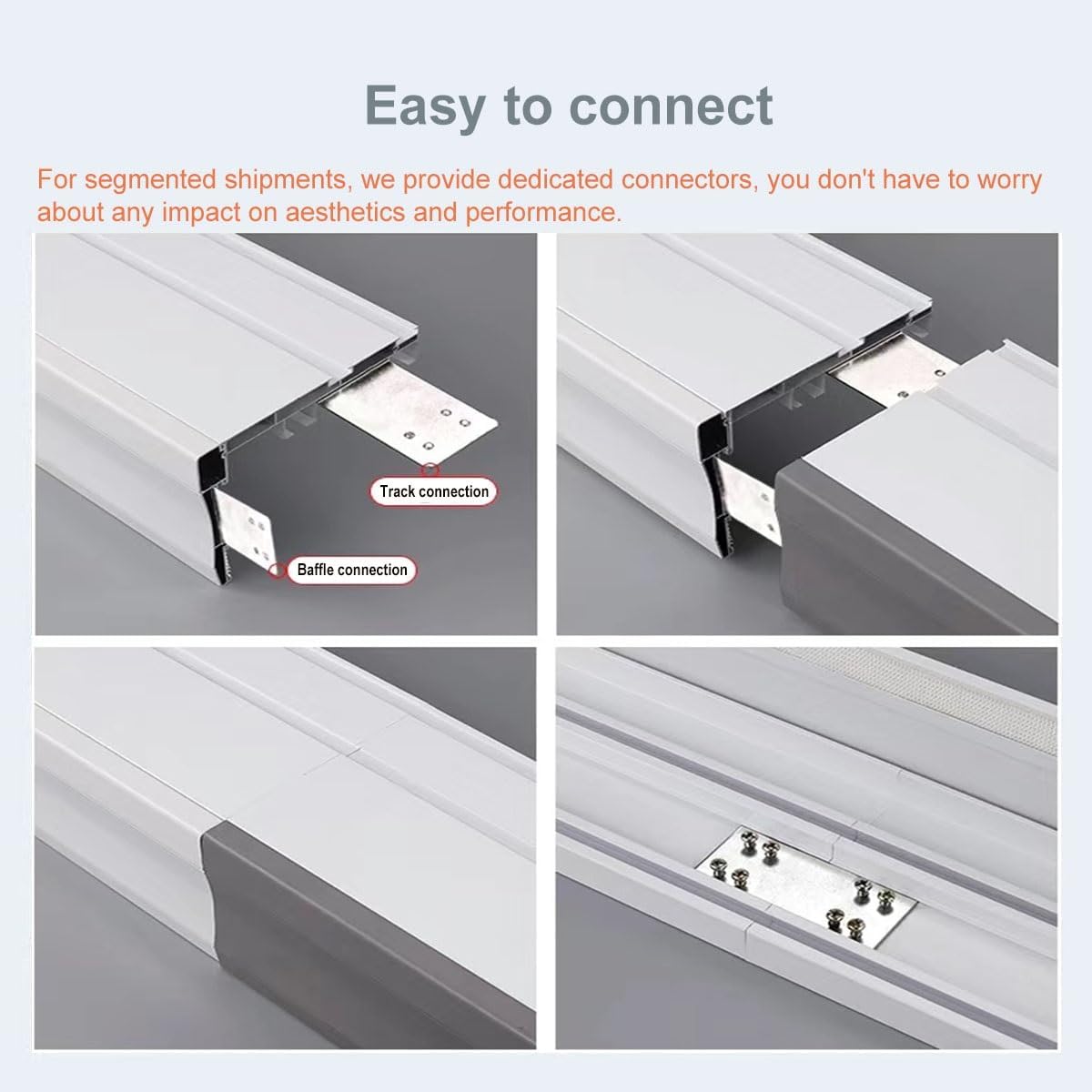 Easy to connect

For segmented shipments, we provide dedicated connectors, you don't have to worry about any impact on aesthetics and performance.

Track connection

Baffle connection