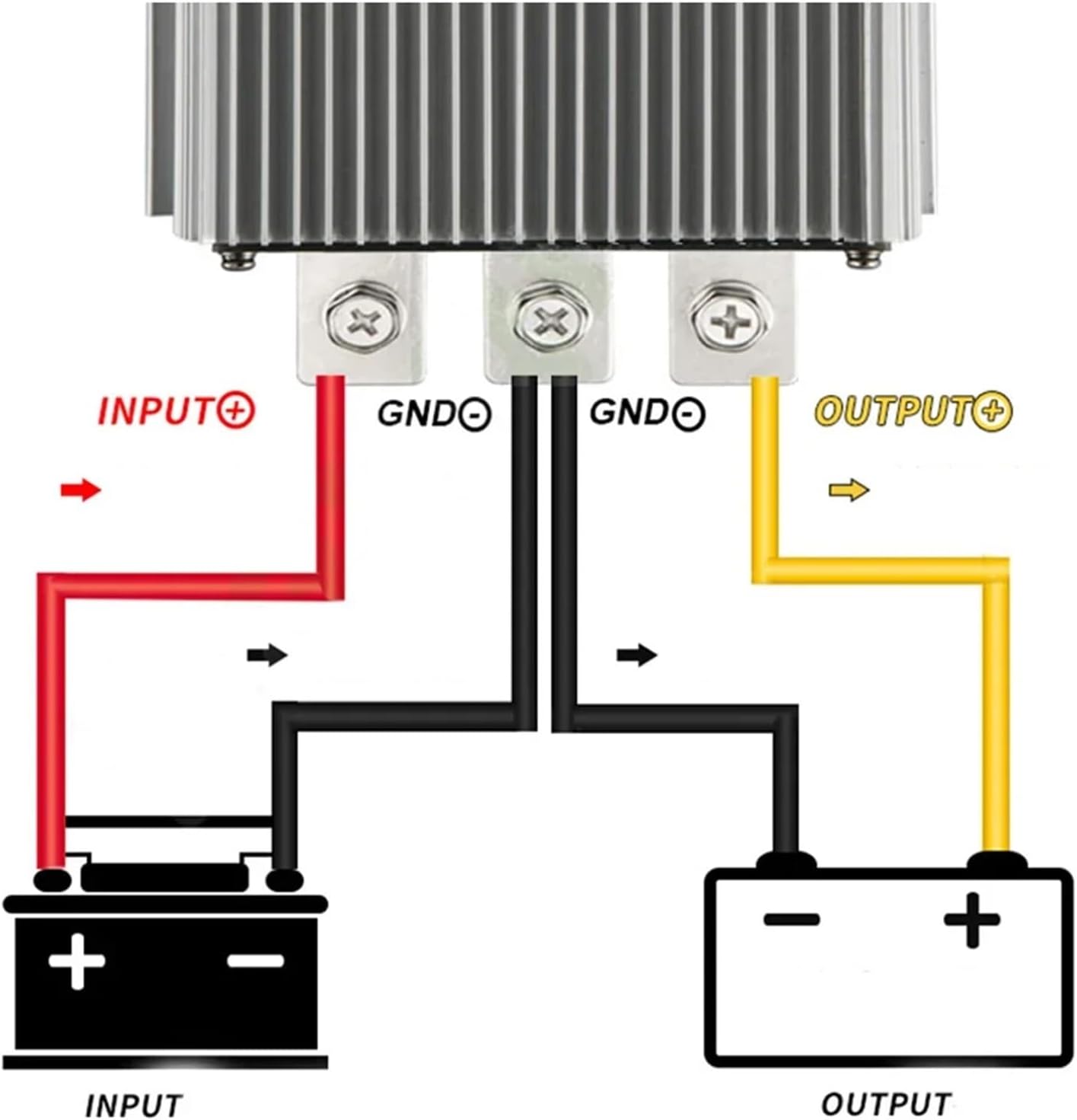 INPUT⊕ GND⊖ GND⊖ OUTPUT⊕

+ −

− +

INPUT

OUTPUT