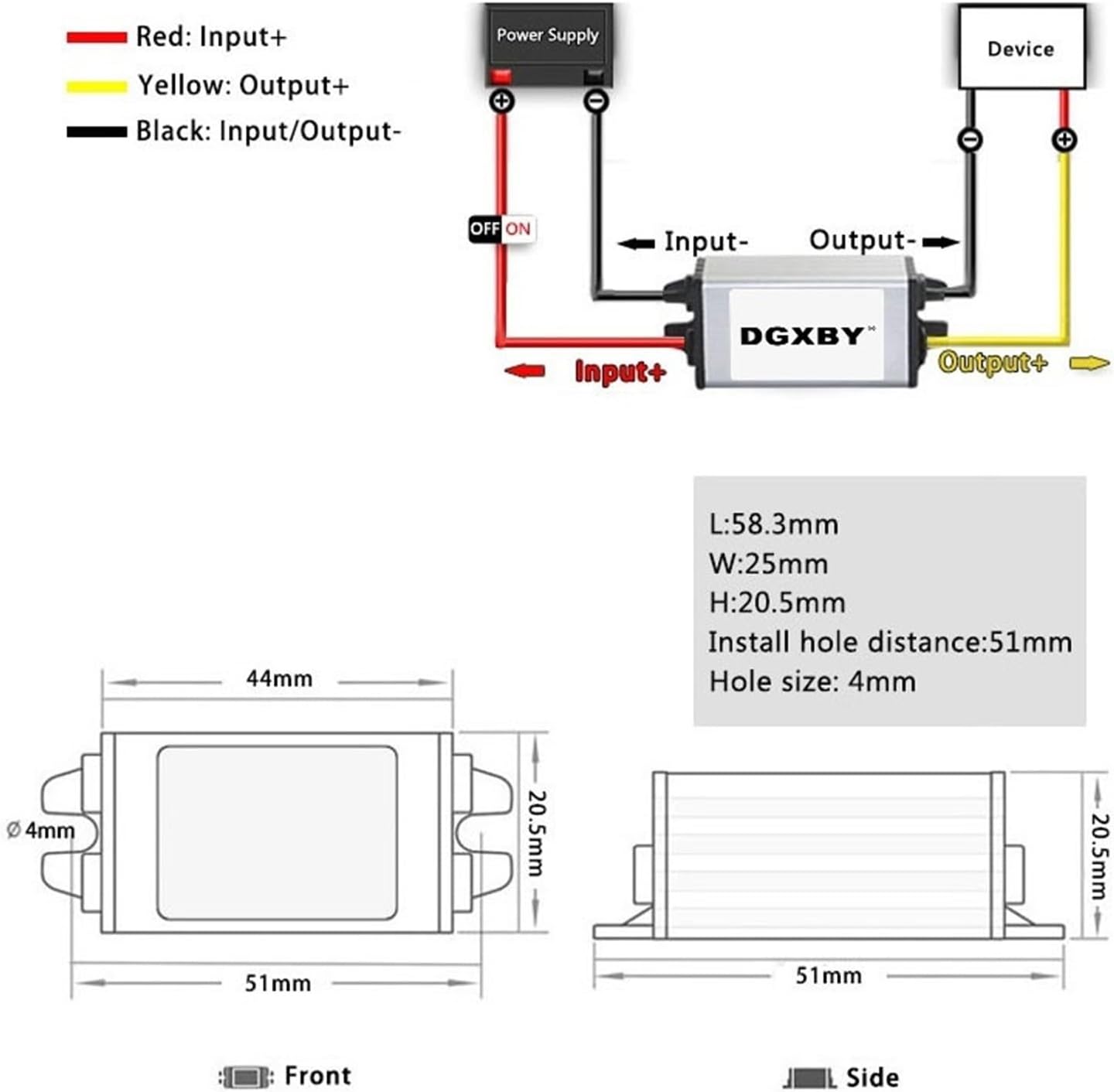 Red: Input+

Yellow: Output+

Black: Input/Output-

Power Supply

Device

OFF ON

Input-

Output-

DGXBY

Input+

Output+

L:58.3mm
W:25mm
H:20.5mm
Install hole distance:51mm
Hole size: 4mm

44mm

Ø 4mm

20.5mm

51mm

20.5mm

51mm

Front

Side