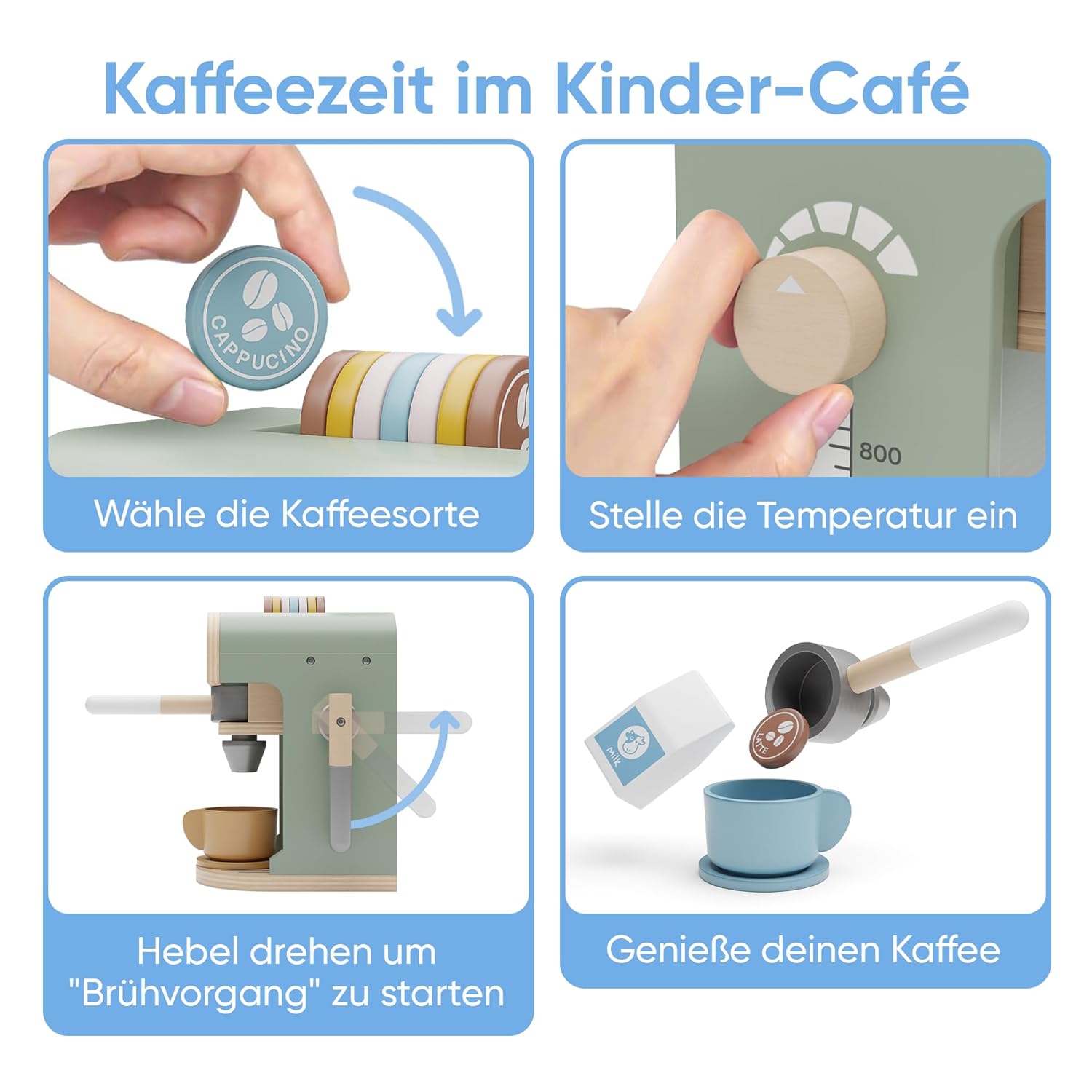 Kaffeezeit im Kinder-Café

CAPPUCINO

Wähle die Kaffeesorte

800

Stelle die Temperatur ein

Hebel drehen um "Brühvorgang" zu starten

Milk

LATTE

Genieße deinen Kaffee