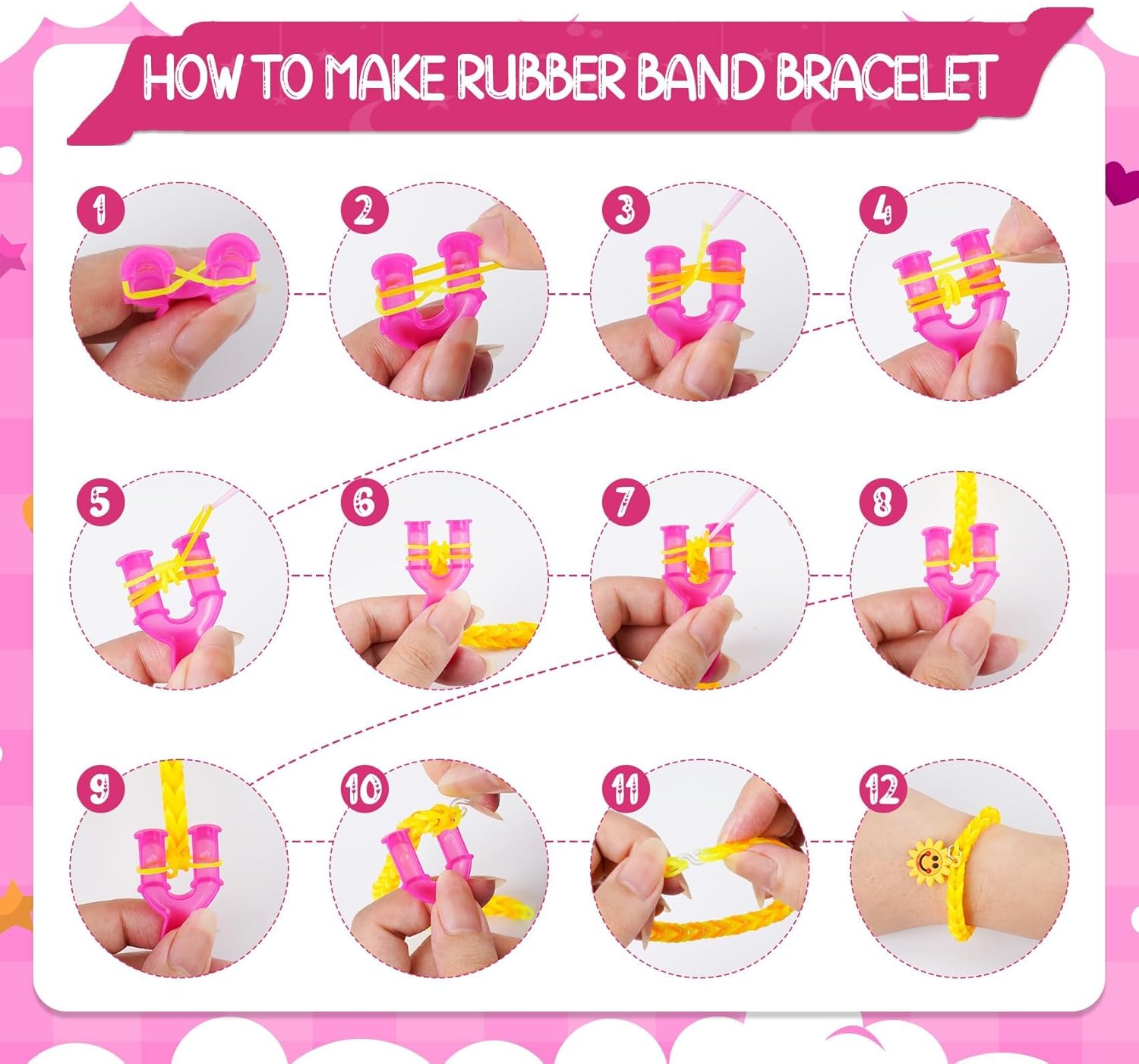 HOW TO MAKE RUBBER BAND BRACELET

1

2

3

4

5

6

7

8

9

10

11

12