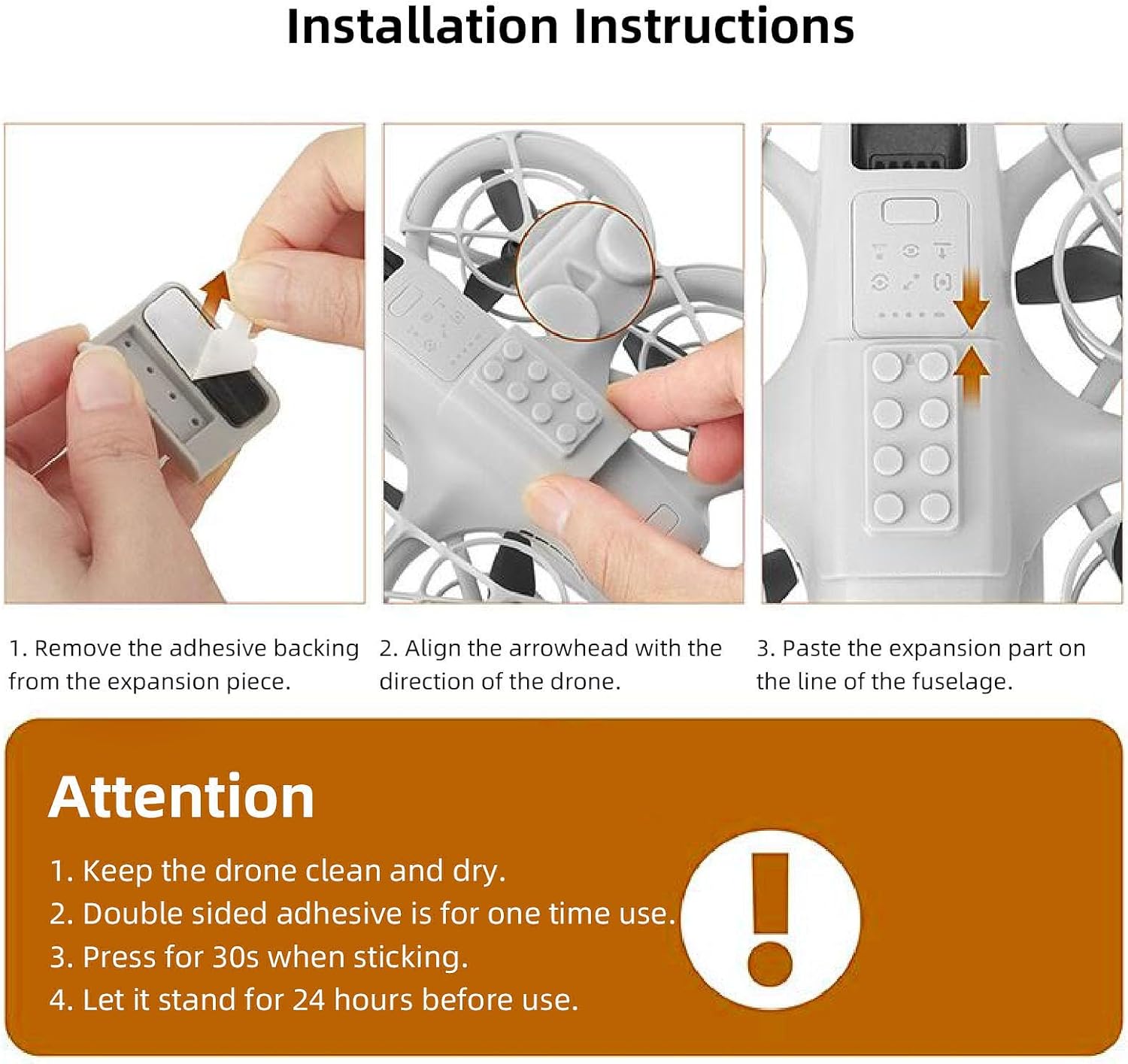 Installation Instructions

1. Remove the adhesive backing from the expansion piece.

2. Align the arrowhead with the direction of the drone.

3. Paste the expansion part on the line of the fuselage.

Attention

1. Keep the drone clean and dry.
2. Double sided adhesive is for one time use.
3. Press for 30s when sticking.
4. Let it stand for 24 hours before use.