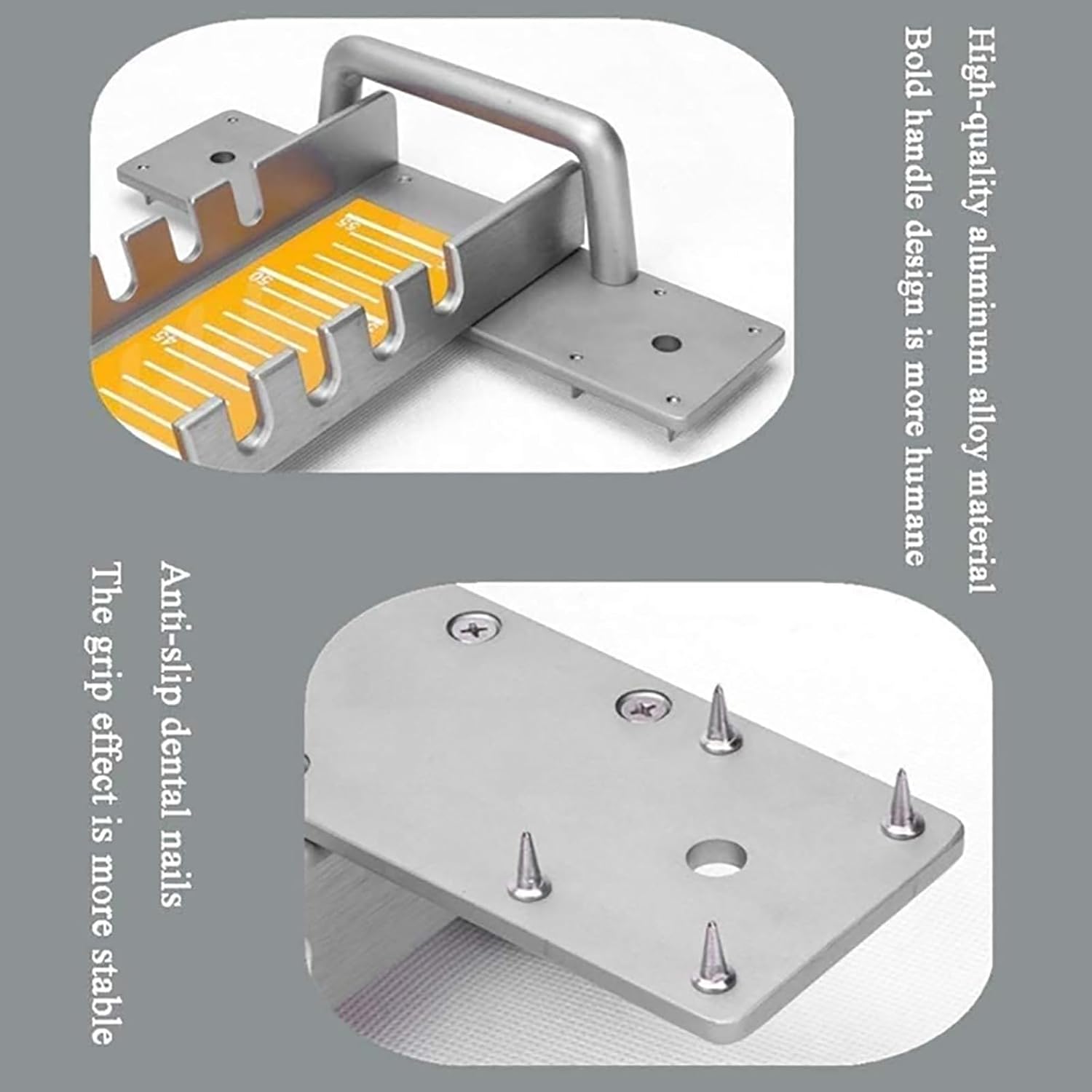 High-quality aluminum alloy material
Bold handle design is more humane

55
50
45

Anti-slip dental nails
The grip effect is more stable