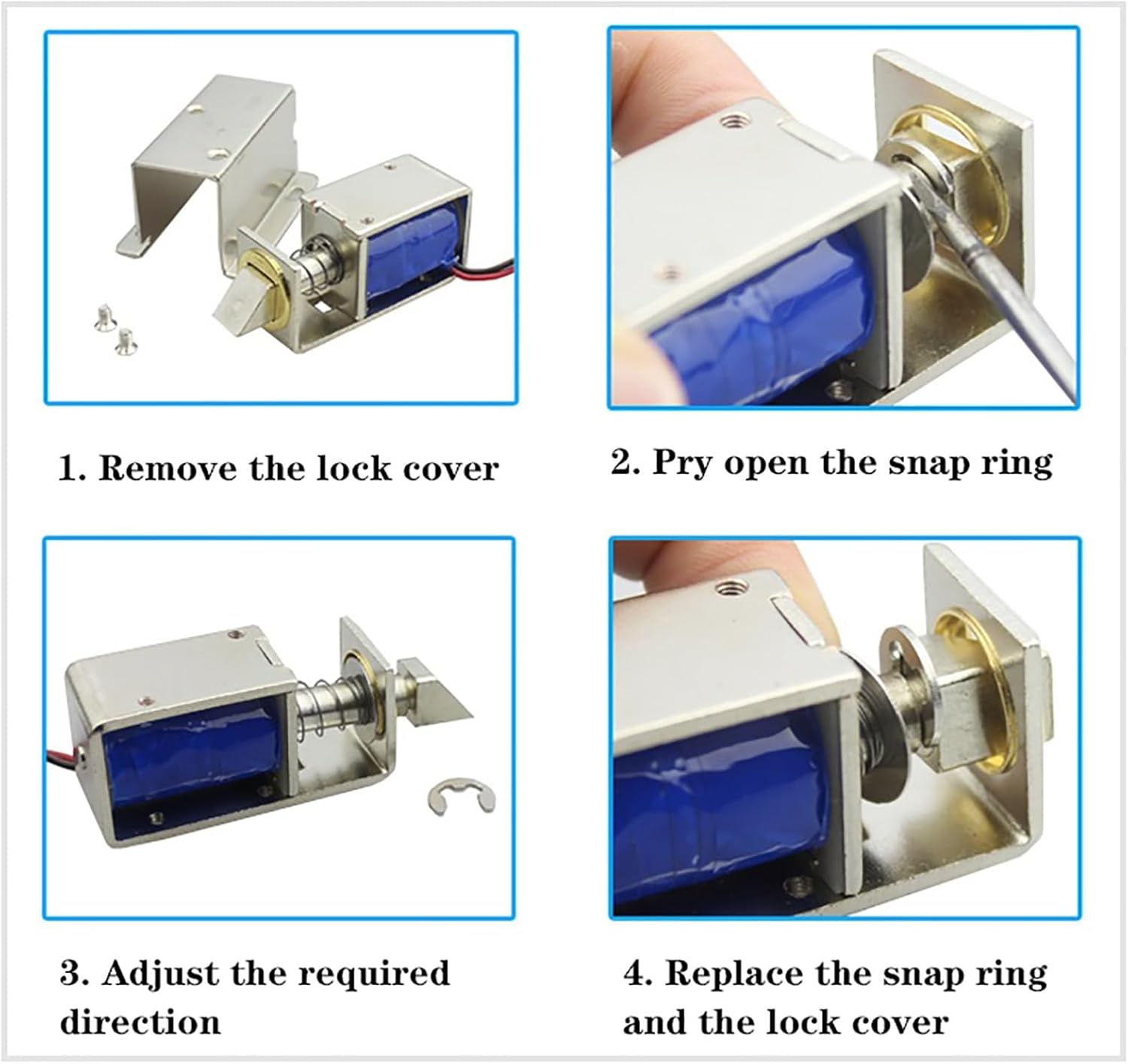 1. Remove the lock cover

2. Pry open the snap ring

3. Adjust the required direction

4. Replace the snap ring and the lock cover