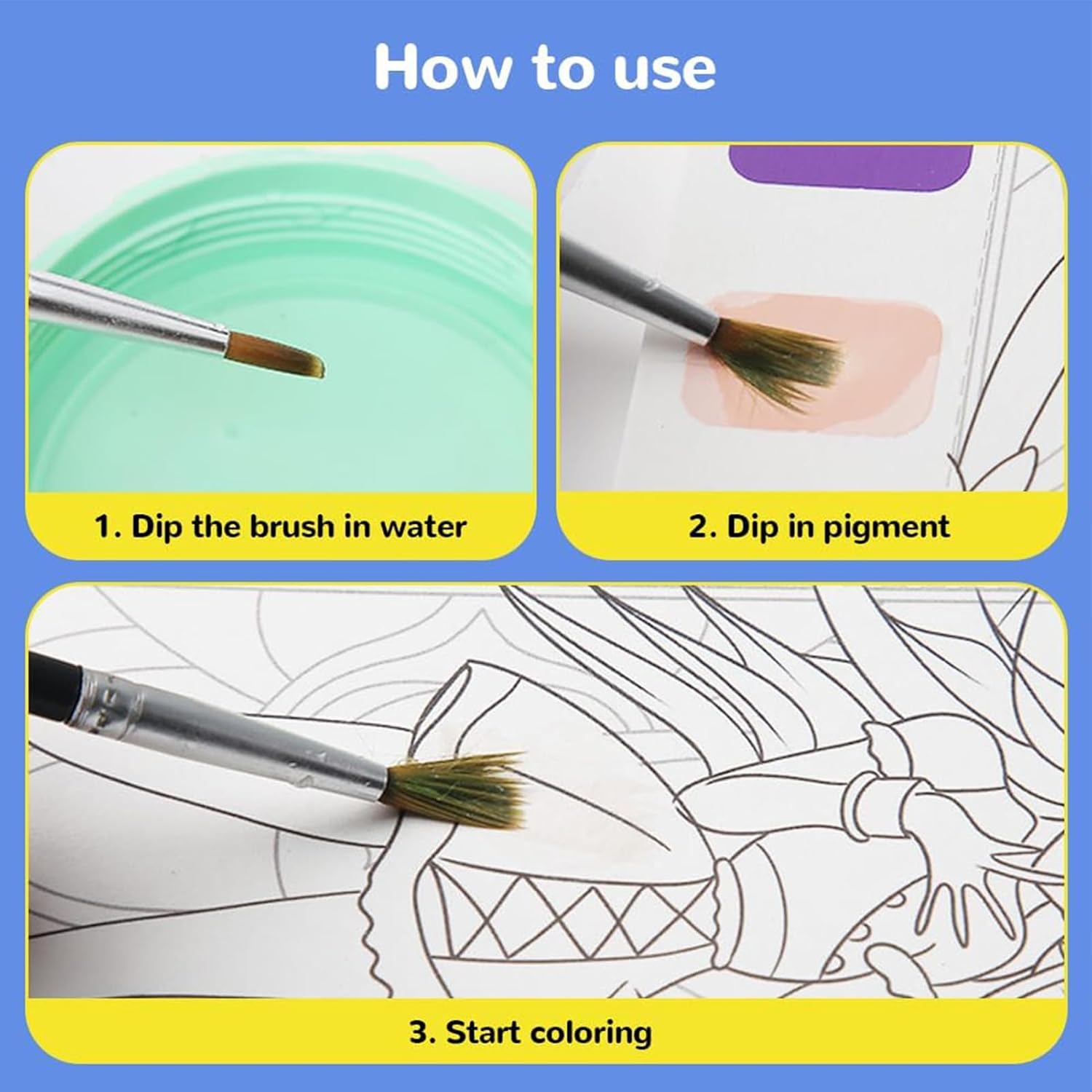 How to use

1. Dip the brush in water

2. Dip in pigment

3. Start coloring