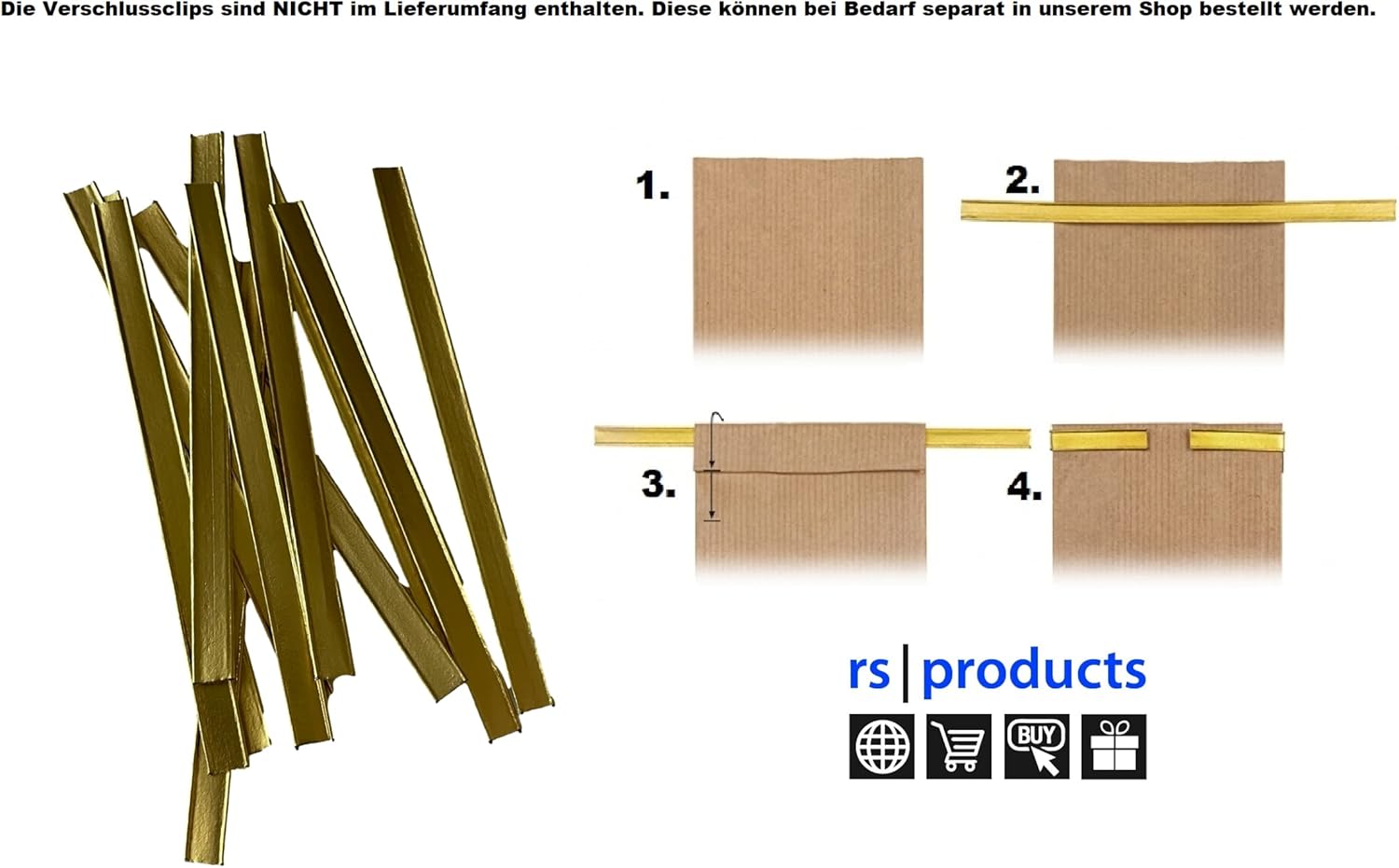 Die Verschlussclips sind NICHT im Lieferumfang enthalten. Diese können bei Bedarf separat in unserem Shop bestellt werden.

1.

2.

3.

4.

rs | products

BUY