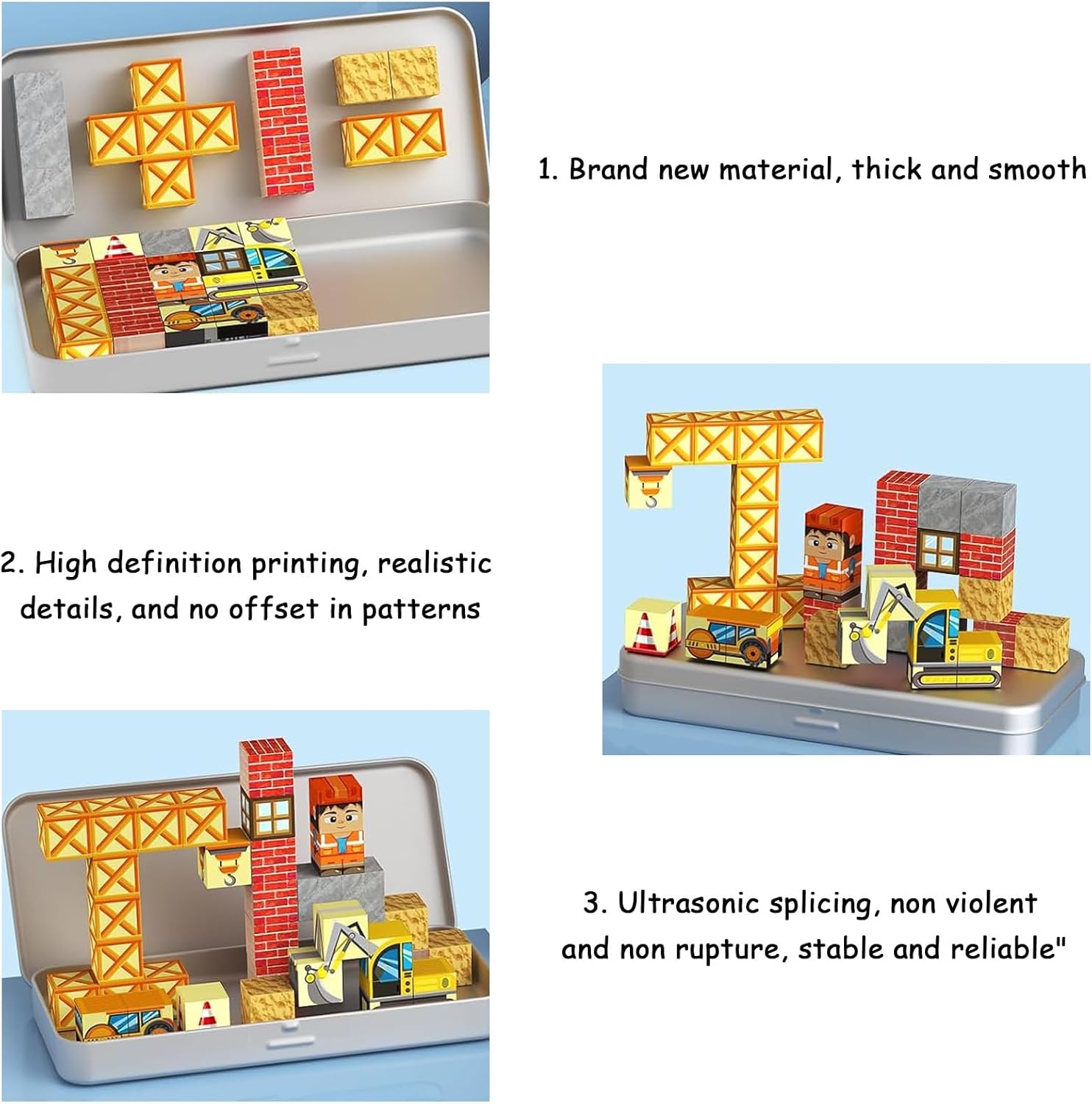 1. Brand new material, thick and smooth

2. High definition printing, realistic details, and no offset in patterns

3. Ultrasonic splicing, non violent and non rupture, stable and reliable"