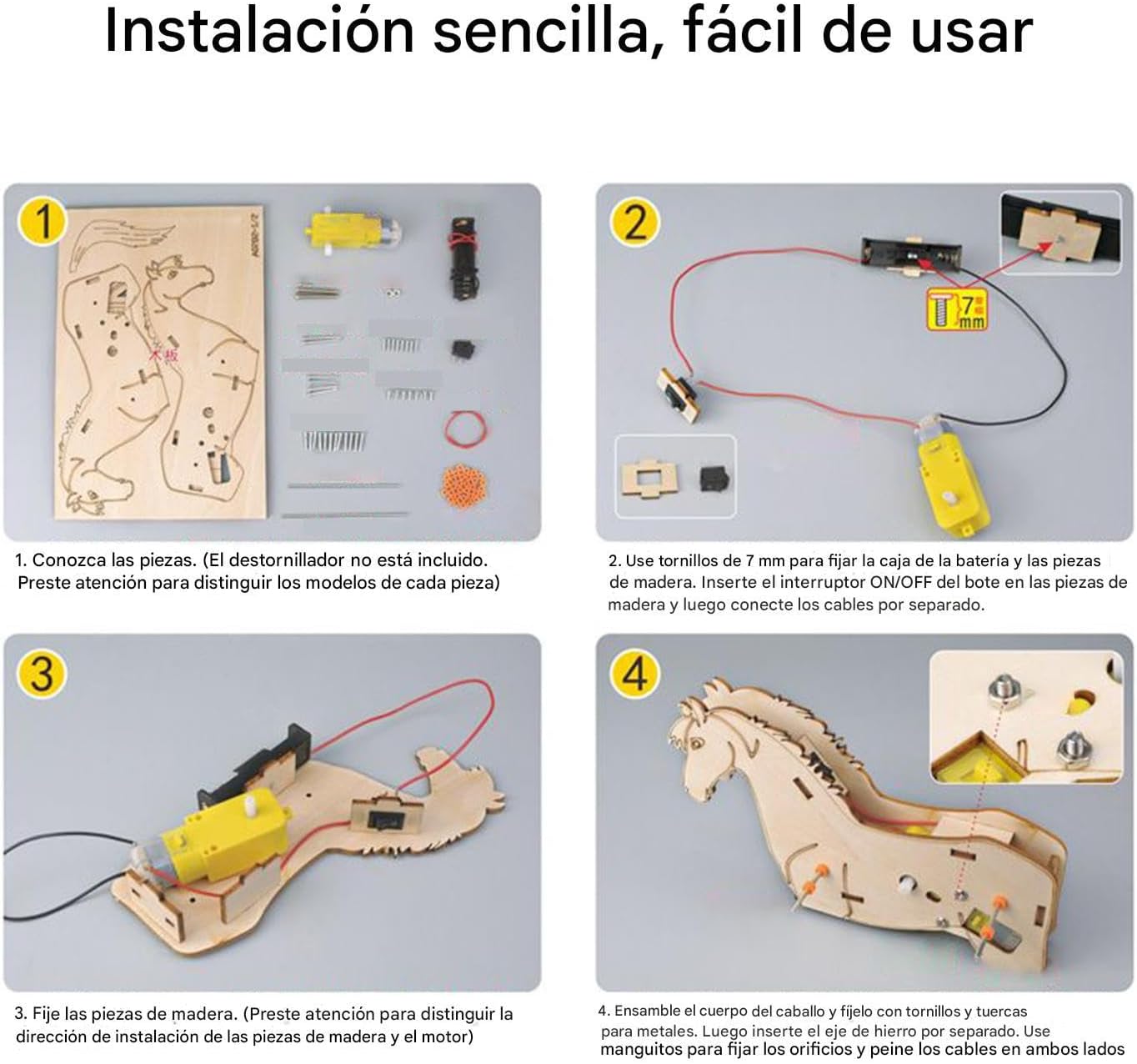 Instalación sencilla, fácil de usar

1

木板

1. Conozca las piezas. (El destornillador no está incluido. Preste atención para distinguir los modelos de cada pieza)

2

7 mm

2. Use tornillos de 7 mm para fijar la caja de la batería y las piezas de madera. Inserte el interruptor ON/OFF del bote en las piezas de madera y luego conecte los cables por separado.

3

3. Fije las piezas de madera. (Preste atención para distinguir la dirección de instalación de las piezas de madera y el motor)

4

4. Ensamble el cuerpo del caballo y fíjelo con tornillos y tuercas para metales. Luego inserte el eje de hierro por separado. Use manguitos para fijar los orificios y peine los cables en ambos lados