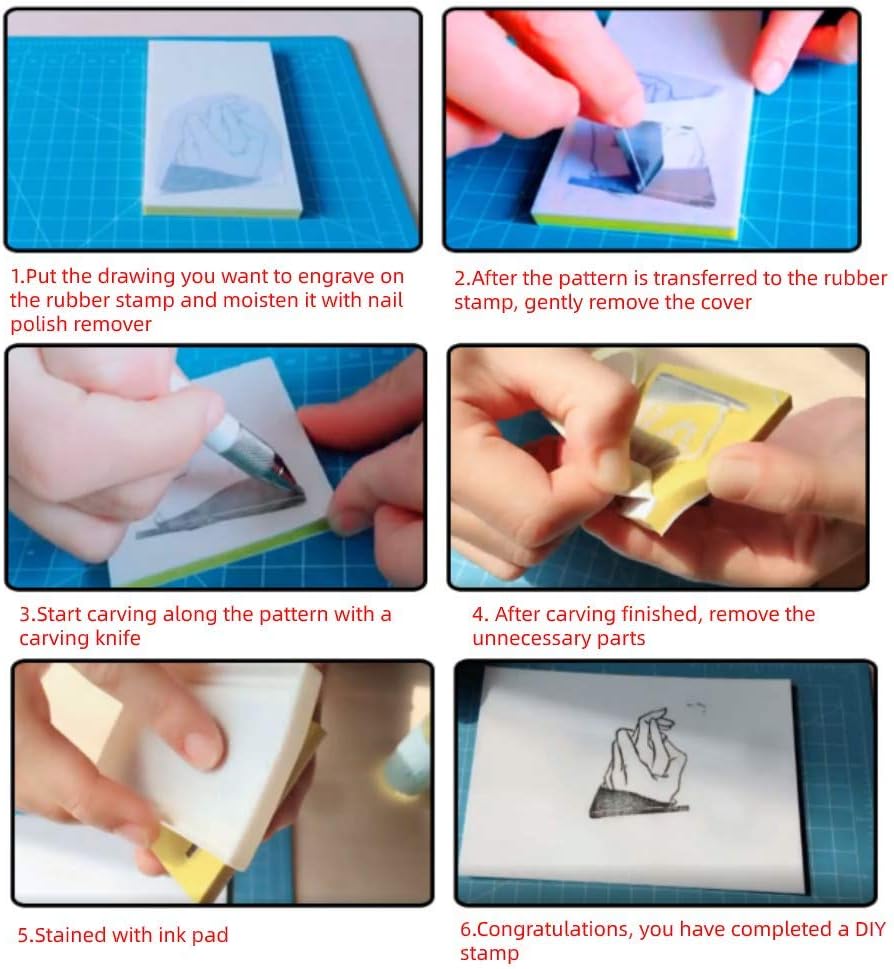 1.Put the drawing you want to engrave on the rubber stamp and moisten it with nail polish remover

2.After the pattern is transferred to the rubber stamp, gently remove the cover

3.Start carving along the pattern with a carving knife

4. After carving finished, remove the unnecessary parts

5.Stained with ink pad

6.Congratulations, you have completed a DIY stamp