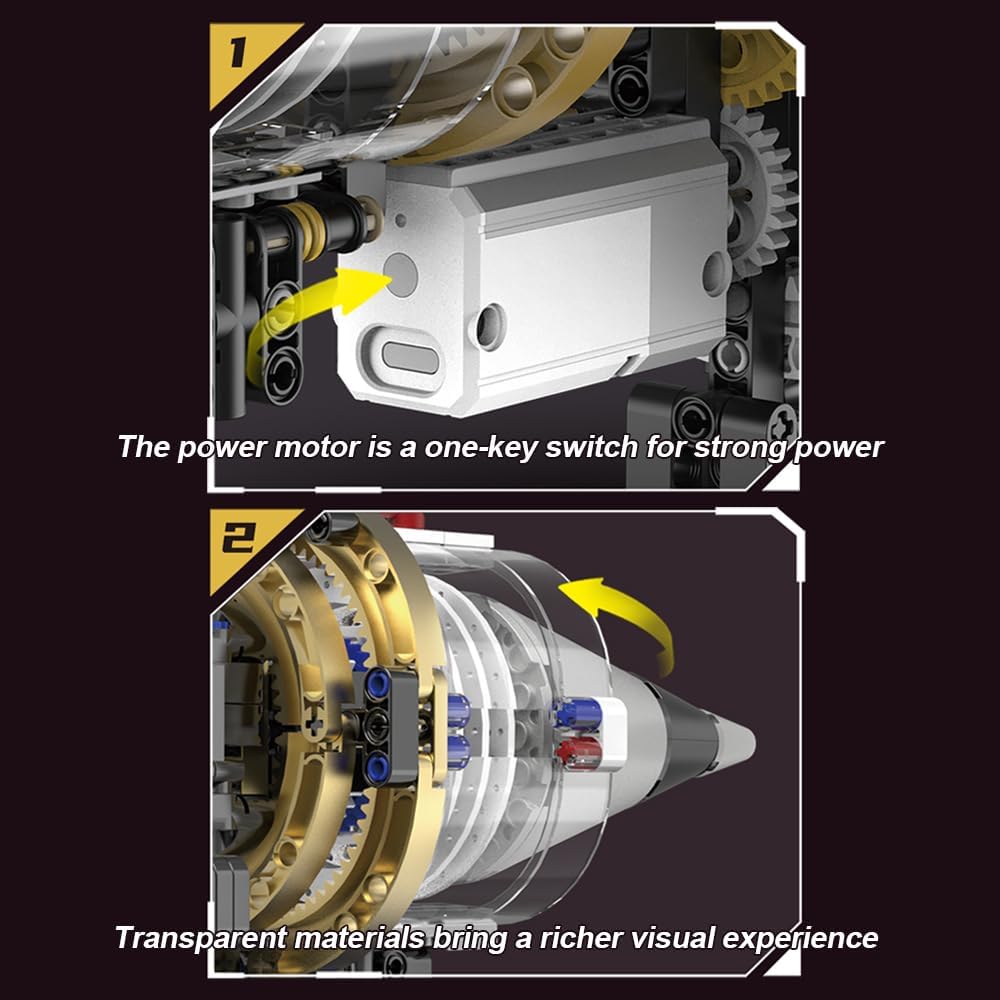 1

The power motor is a one-key switch for strong power

2

Transparent materials bring a richer visual experience