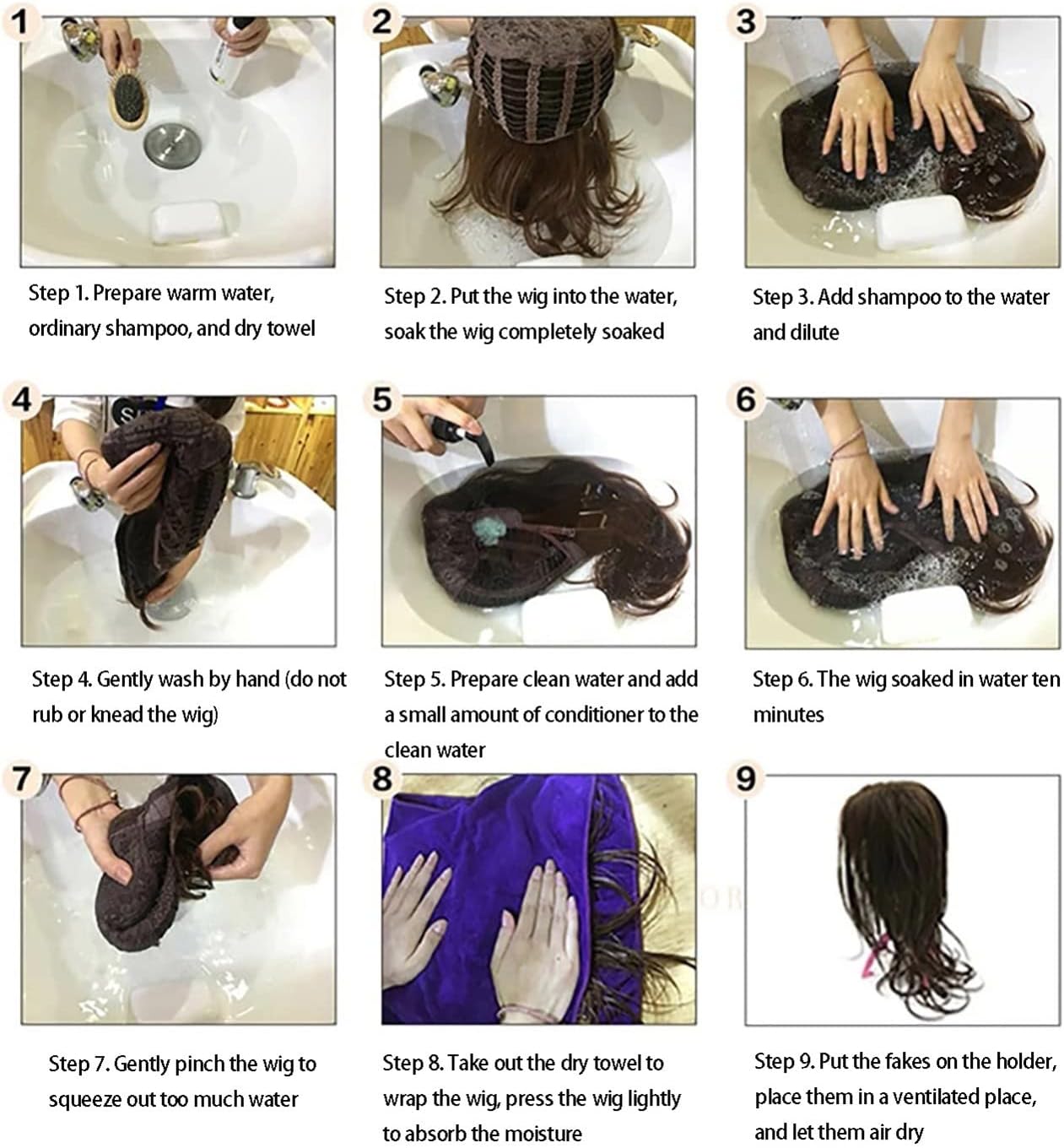 1

Step 1. Prepare warm water, ordinary shampoo, and dry towel

2

Step 2. Put the wig into the water, soak the wig completely soaked

3

Step 3. Add shampoo to the water and dilute

4

Step 4. Gently wash by hand (do not rub or knead the wig)

5

Step 5. Prepare clean water and add a small amount of conditioner to the clean water

6

Step 6. The wig soaked in water ten minutes

7

Step 7. Gently pinch the wig to squeeze out too much water

8

Step 8. Take out the dry towel to wrap the wig, press the wig lightly to absorb the moisture

9

Step 9. Put the fakes on the holder, place them in a ventilated place, and let them air dry