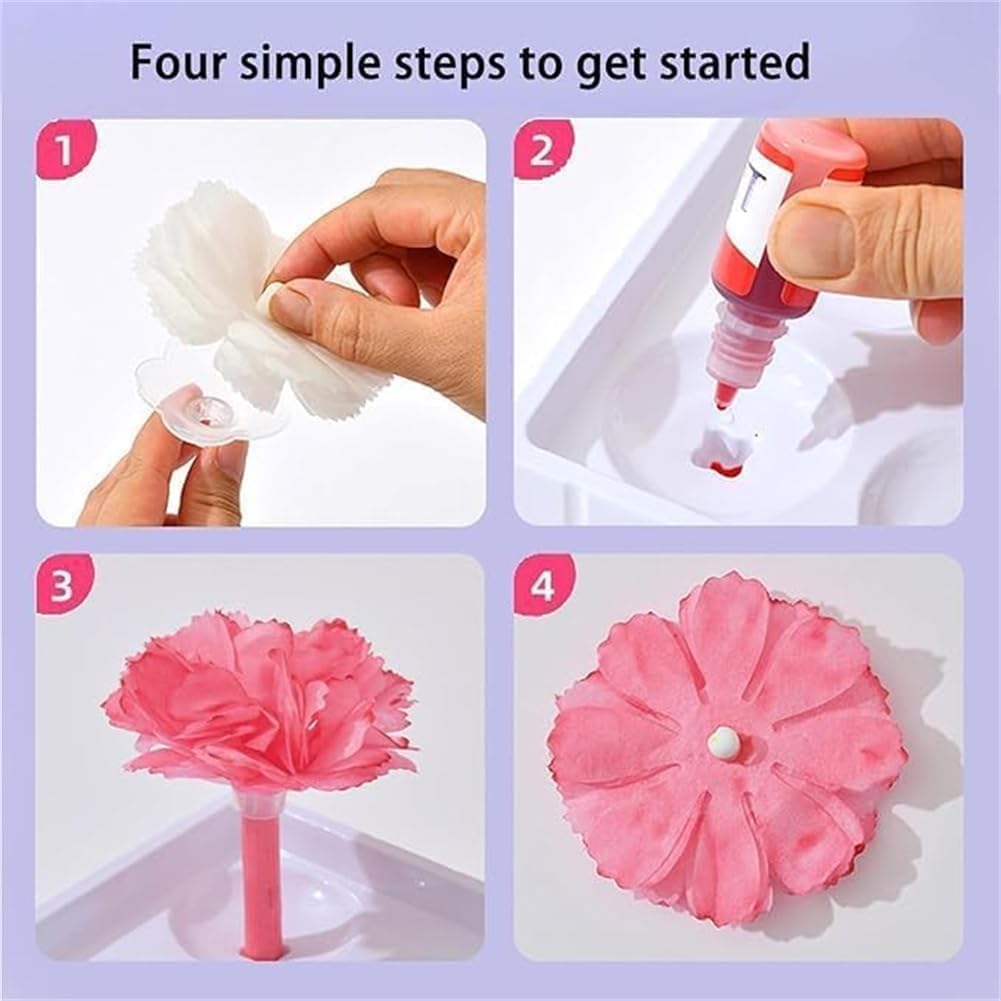 Four simple steps to get started

1

2

3

4