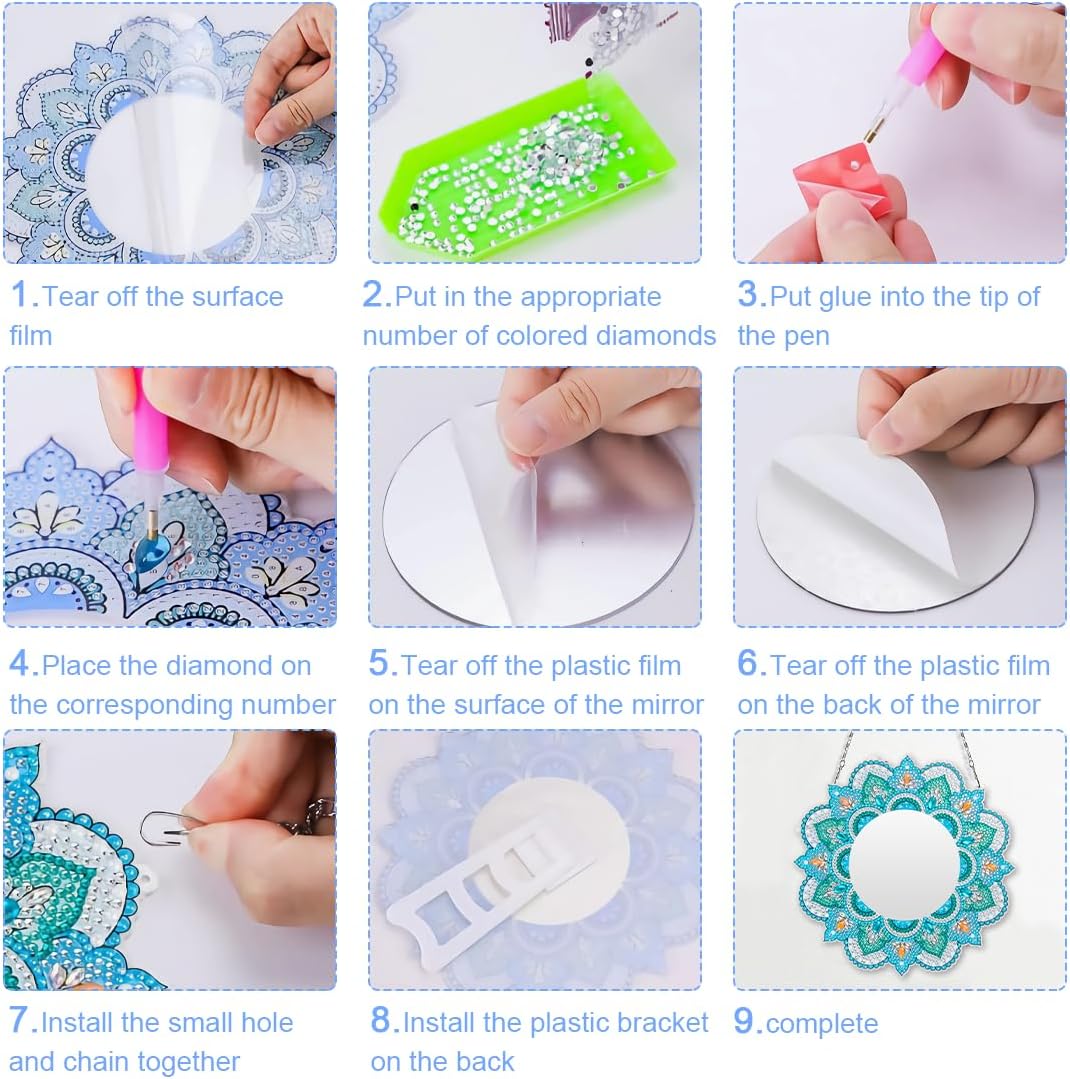 1.Tear off the surface film

2.Put in the appropriate number of colored diamonds

3.Put glue into the tip of the pen

4.Place the diamond on the corresponding number

5.Tear off the plastic film on the surface of the mirror

6.Tear off the plastic film on the back of the mirror

7.Install the small hole and chain together

8.Install the plastic bracket on the back

9.complete