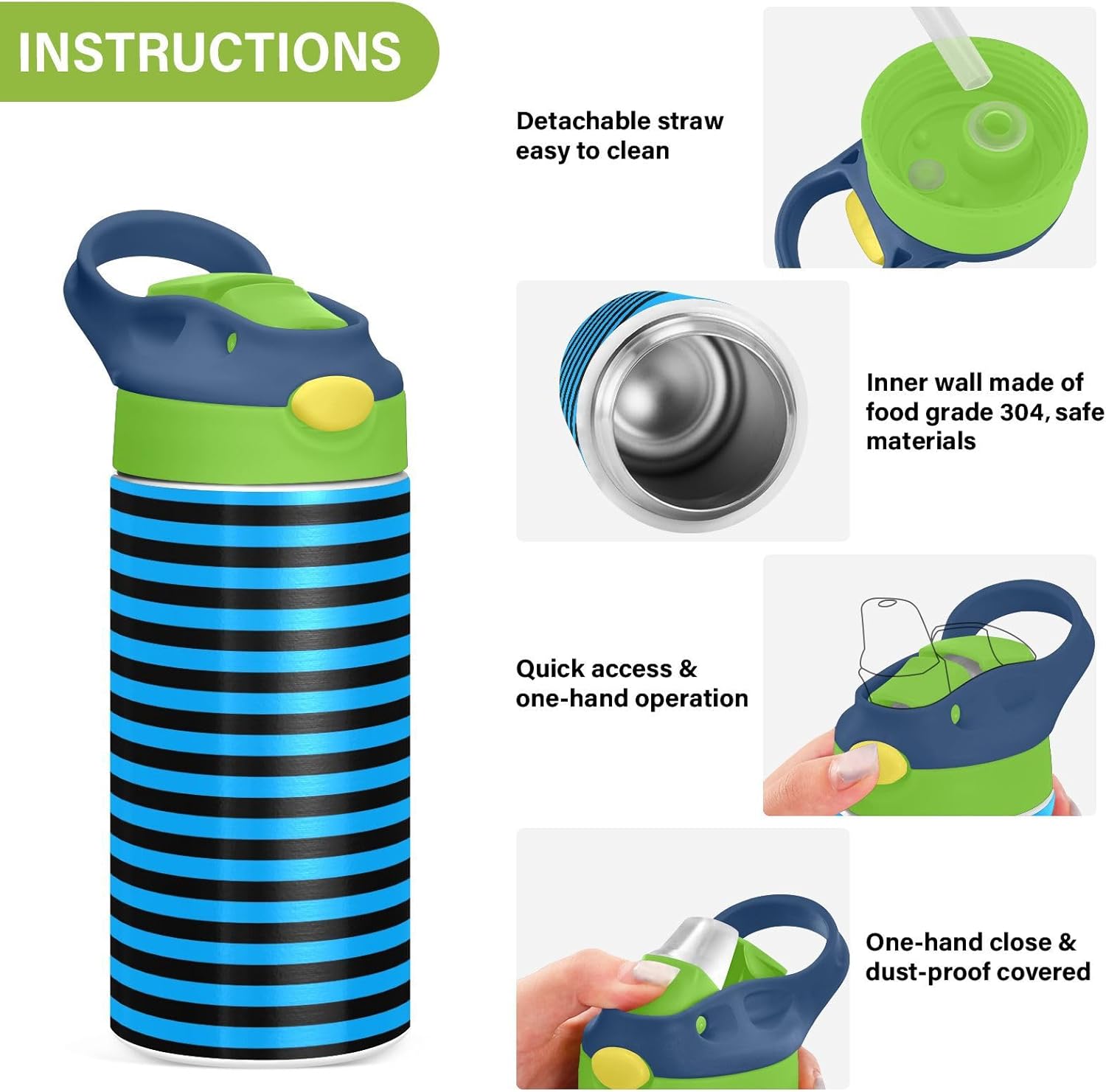 INSTRUCTIONS

Detachable straw easy to clean

Inner wall made of food grade 304, safe materials

Quick access & one-hand operation

One-hand close & dust-proof covered