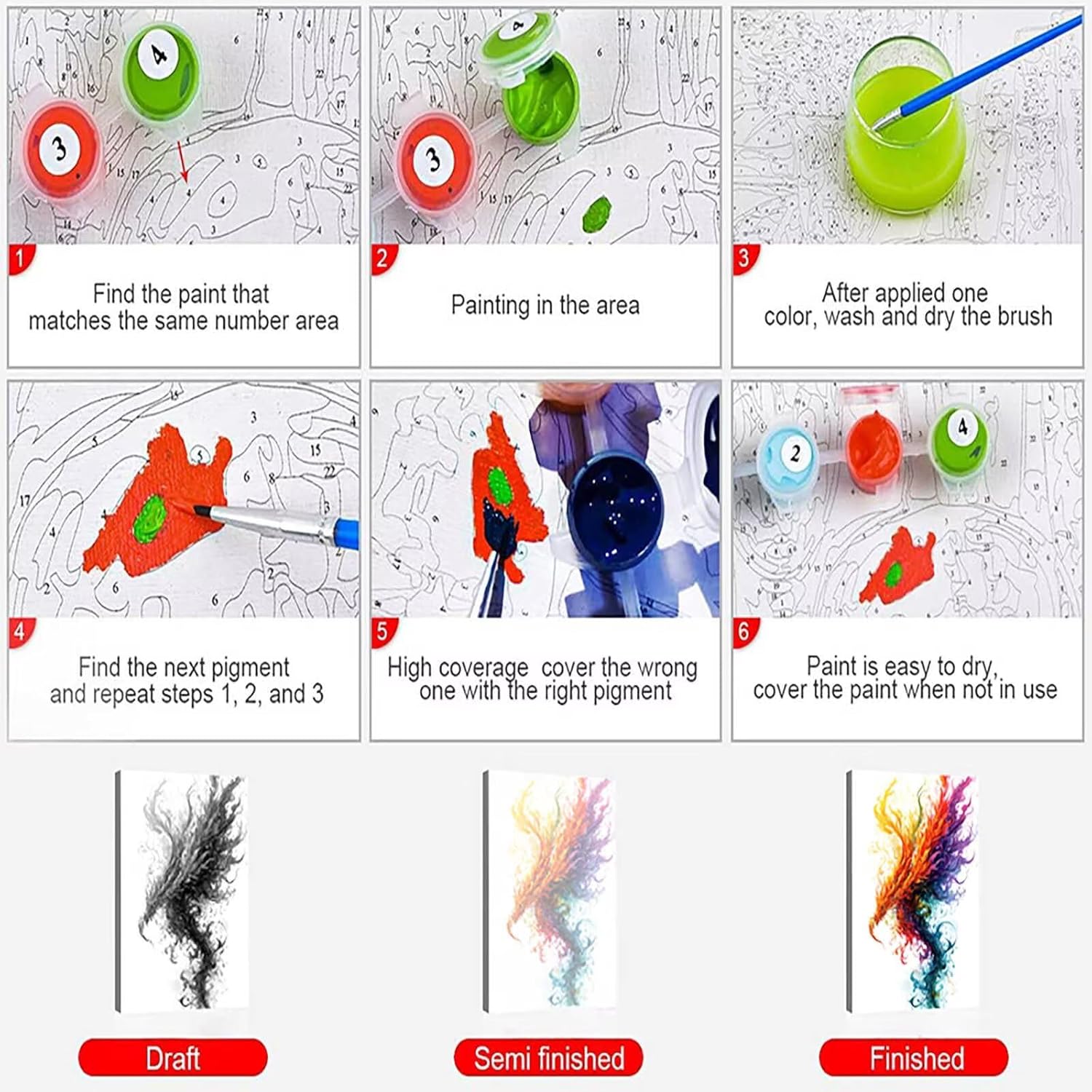 1
Find the paint that matches the same number area

2
Painting in the area

3
After applied one color, wash and dry the brush

4
Find the next pigment and repeat steps 1, 2, and 3

5
High coverage cover the wrong one with the right pigment

6
Paint is easy to dry, cover the paint when not in use

Draft

Semi finished

Finished