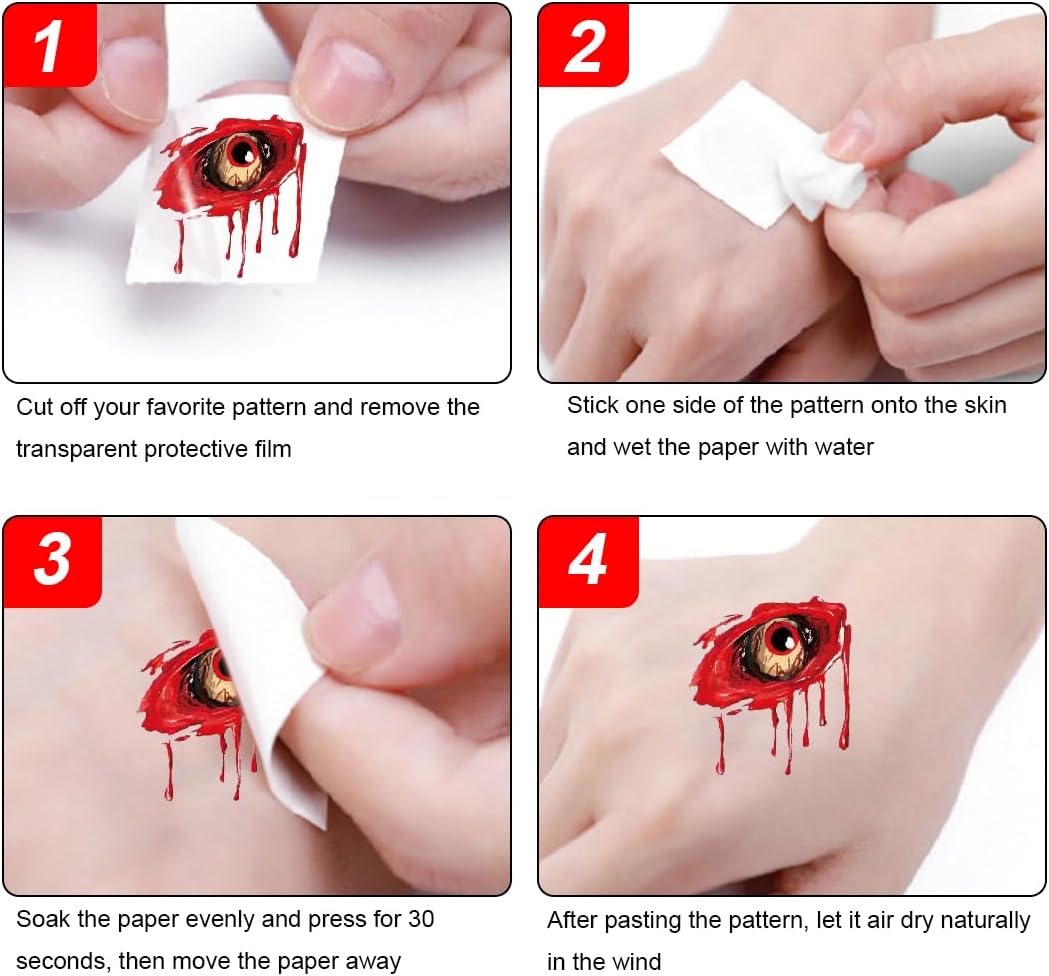 1

Cut off your favorite pattern and remove the transparent protective film

2

Stick one side of the pattern onto the skin and wet the paper with water

3

Soak the paper evenly and press for 30 seconds, then move the paper away

4

After pasting the pattern, let it air dry naturally in the wind