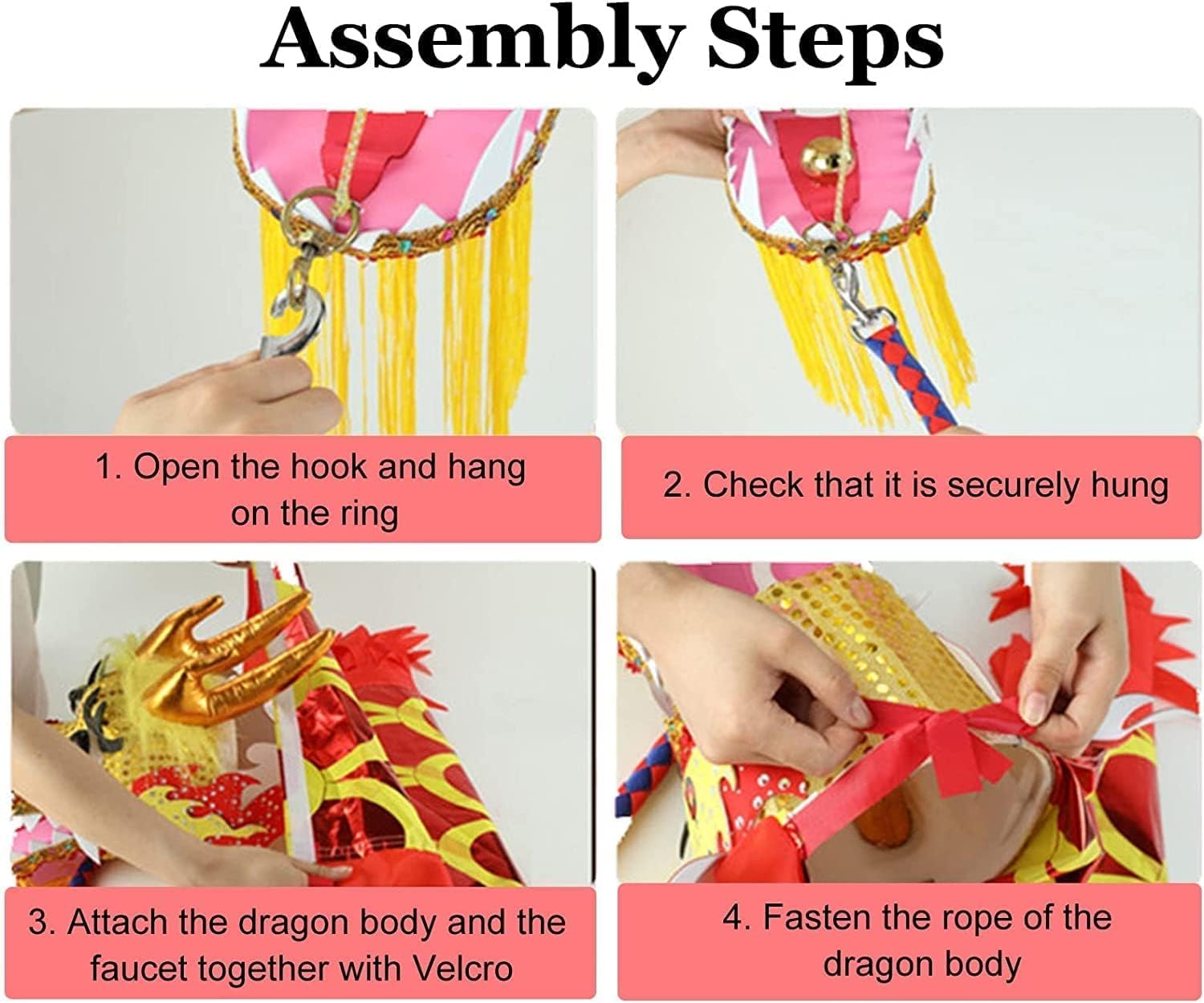 Assembly Steps

1. Open the hook and hang on the ring

2. Check that it is securely hung

3. Attach the dragon body and the faucet together with Velcro

4. Fasten the rope of the dragon body