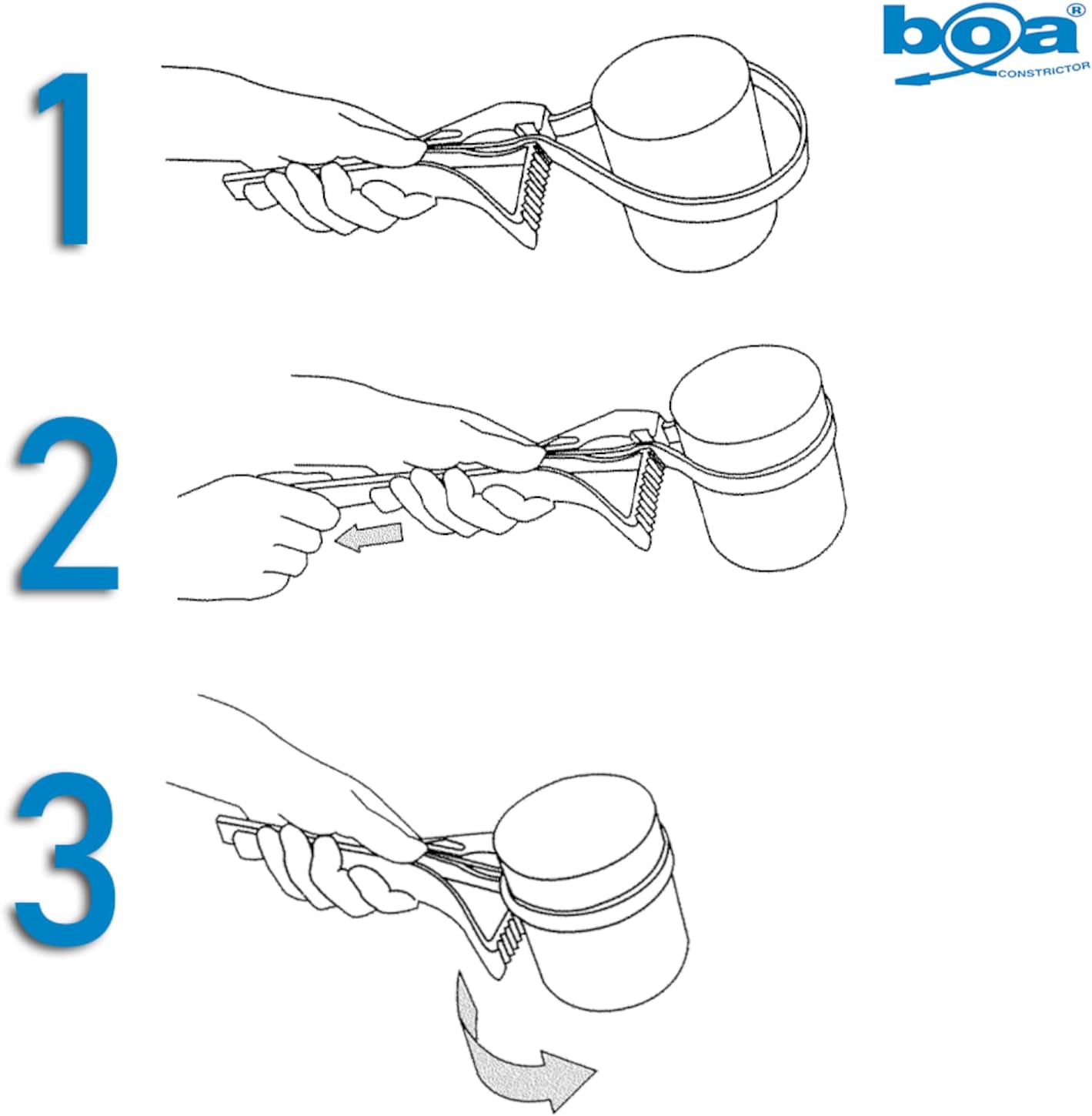 boa®
CONSTRICTOR

1

2

3