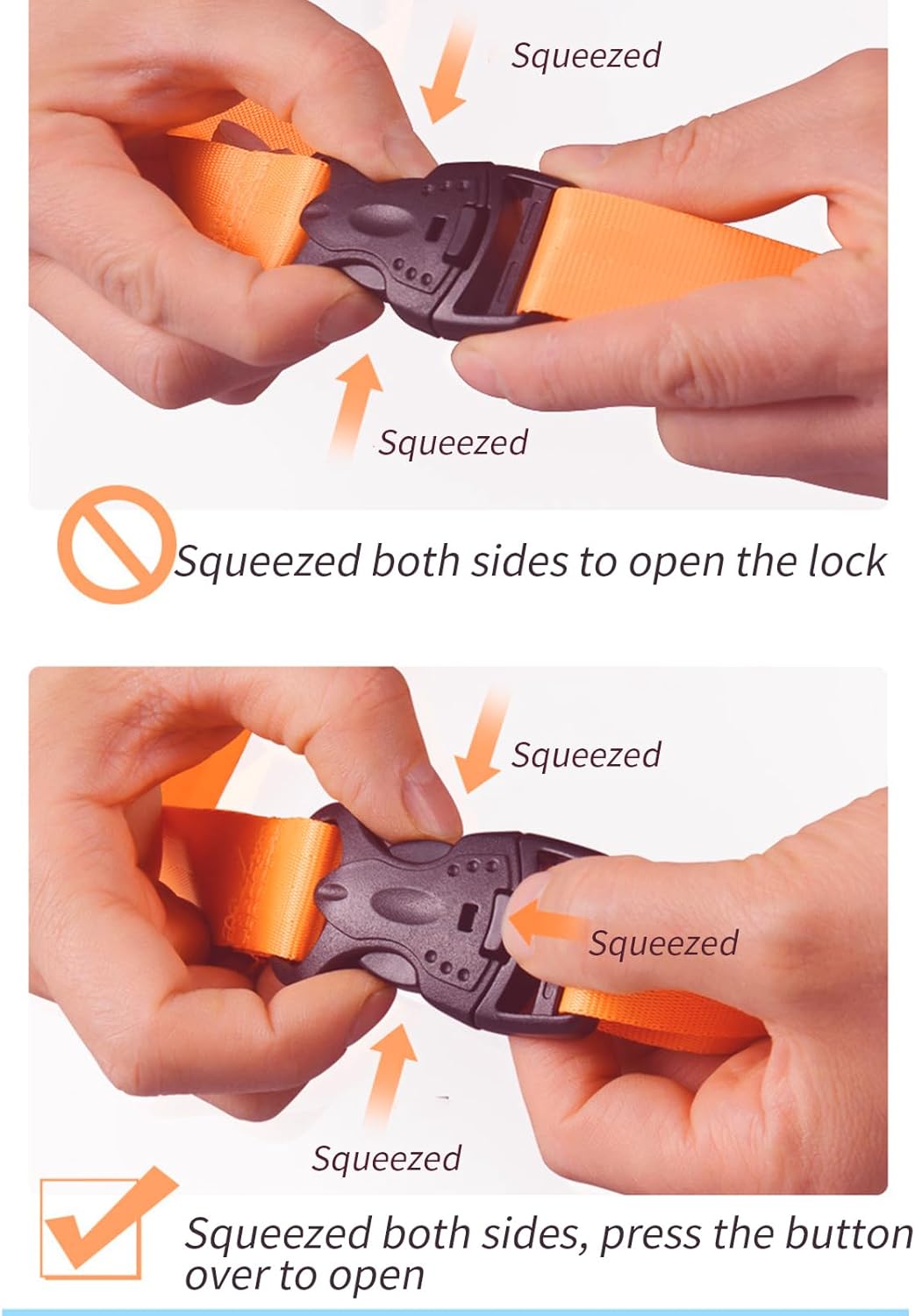 Squeezed

Squeezed

Squeezed both sides to open the lock

Squeezed

Squeezed

Squeezed

Squeezed both sides, press the button over to open