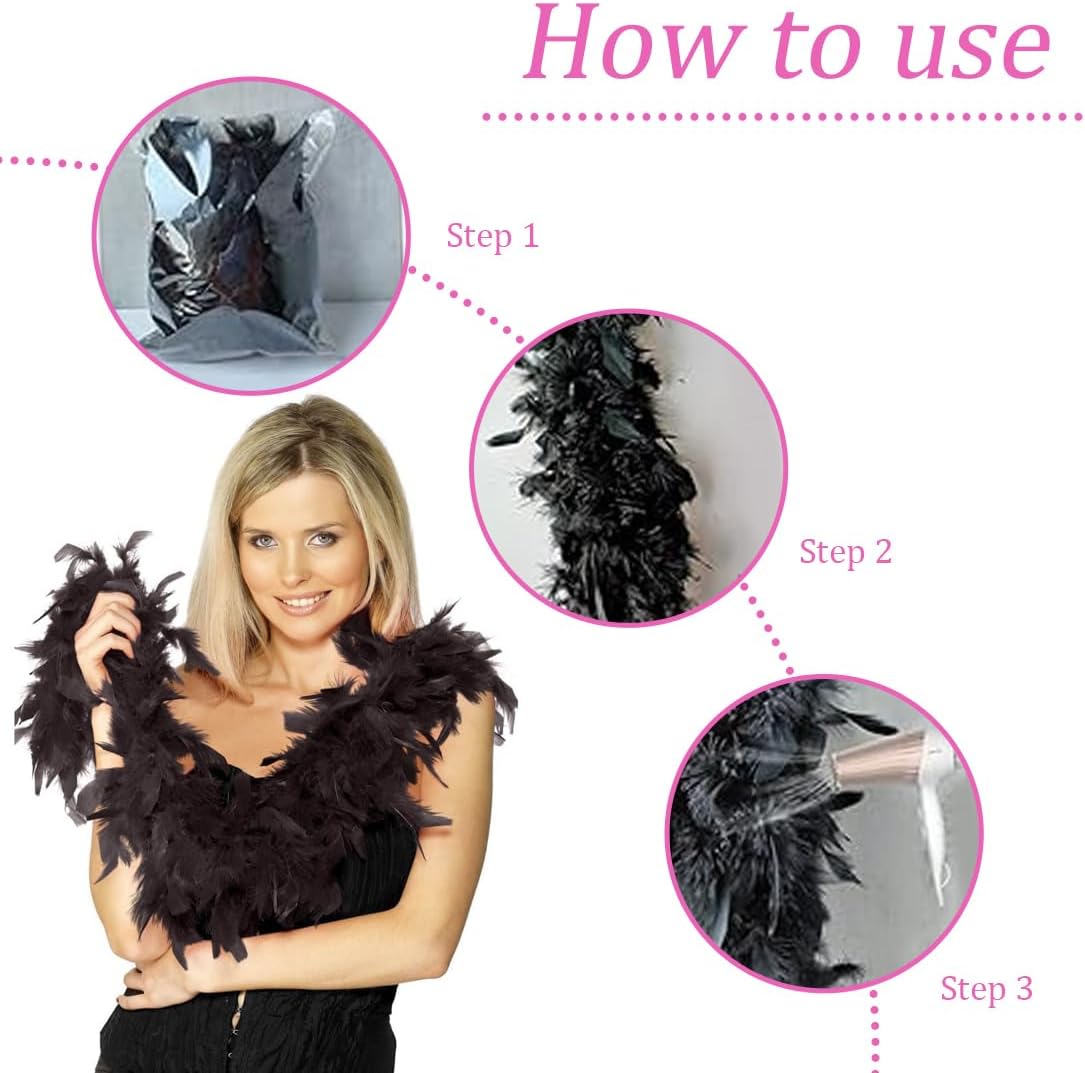 How to use

Step 1

Step 2

Step 3