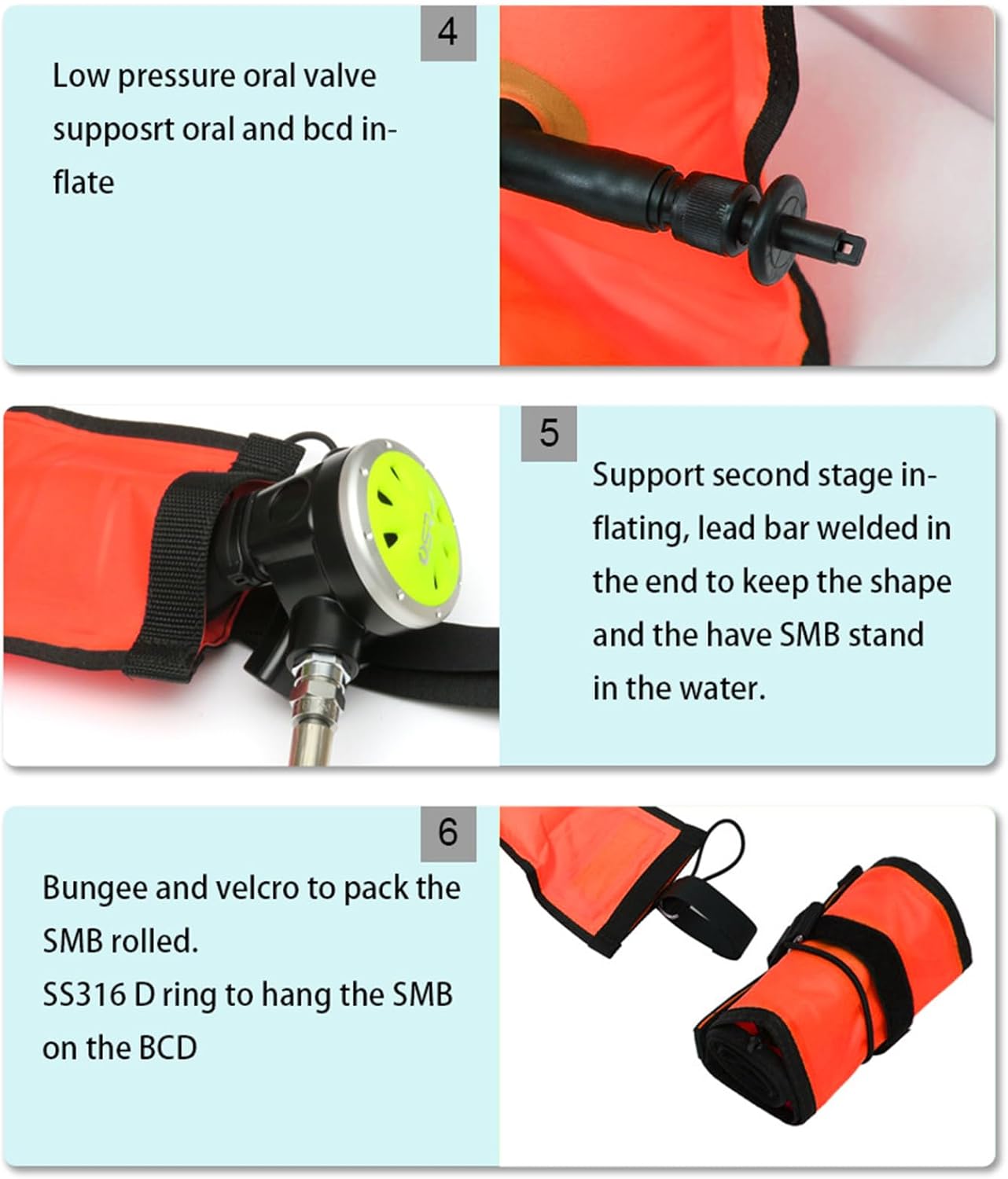 4

Low pressure oral valve supposrt oral and bcd inflate

5

Support second stage inflating, lead bar welded in the end to keep the shape and the have SMB stand in the water.

6

Bungee and velcro to pack the SMB rolled.
SS316 D ring to hang the SMB on the BCD