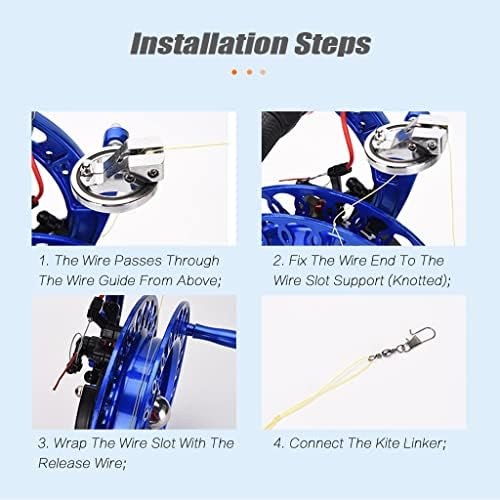 Installation Steps

1. The Wire Passes Through The Wire Guide From Above;

2. Fix The Wire End To The Wire Slot Support (Knotted);

3. Wrap The Wire Slot With The Release Wire;

4. Connect The Kite Linker;