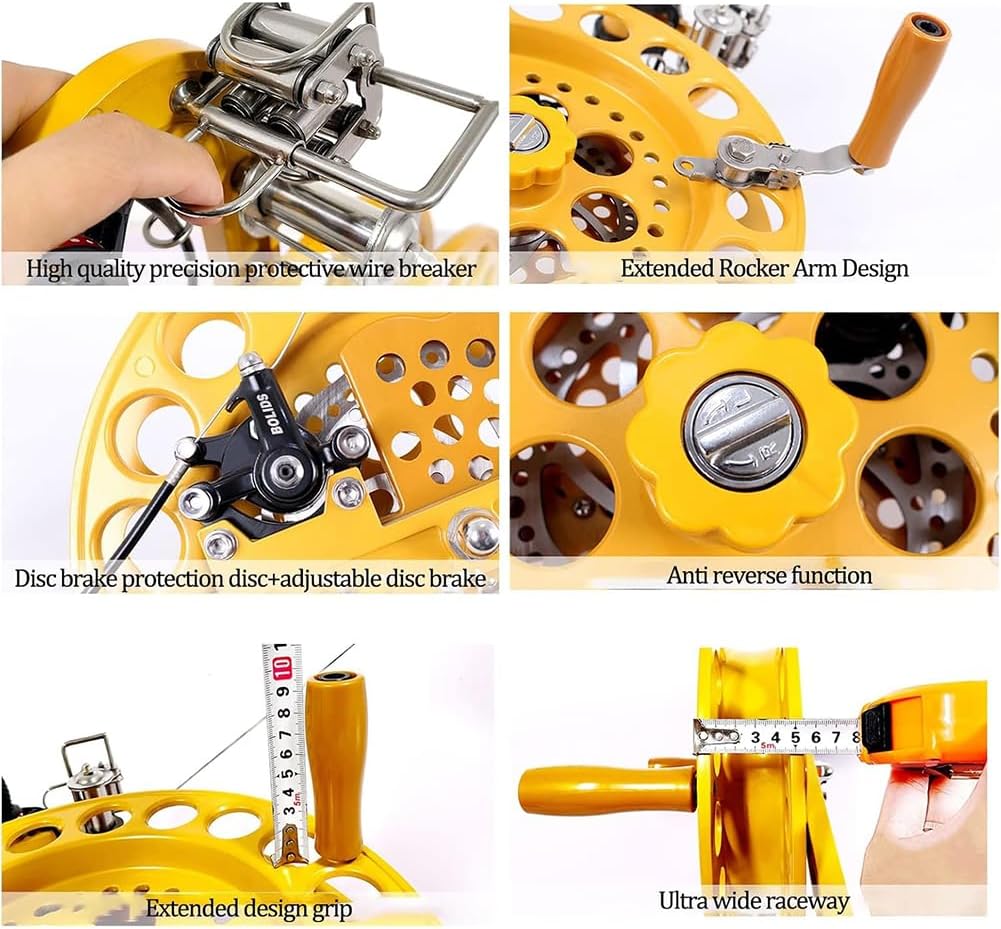 High quality precision protective wire breaker

Extended Rocker Arm Design

BOLIDS

Disc brake protection disc+adjustable disc brake

Anti reverse function

10 9 8 7 6 5 4 3

5m

Extended design grip

3 4 5 6 7 8

5m

Ultra wide raceway