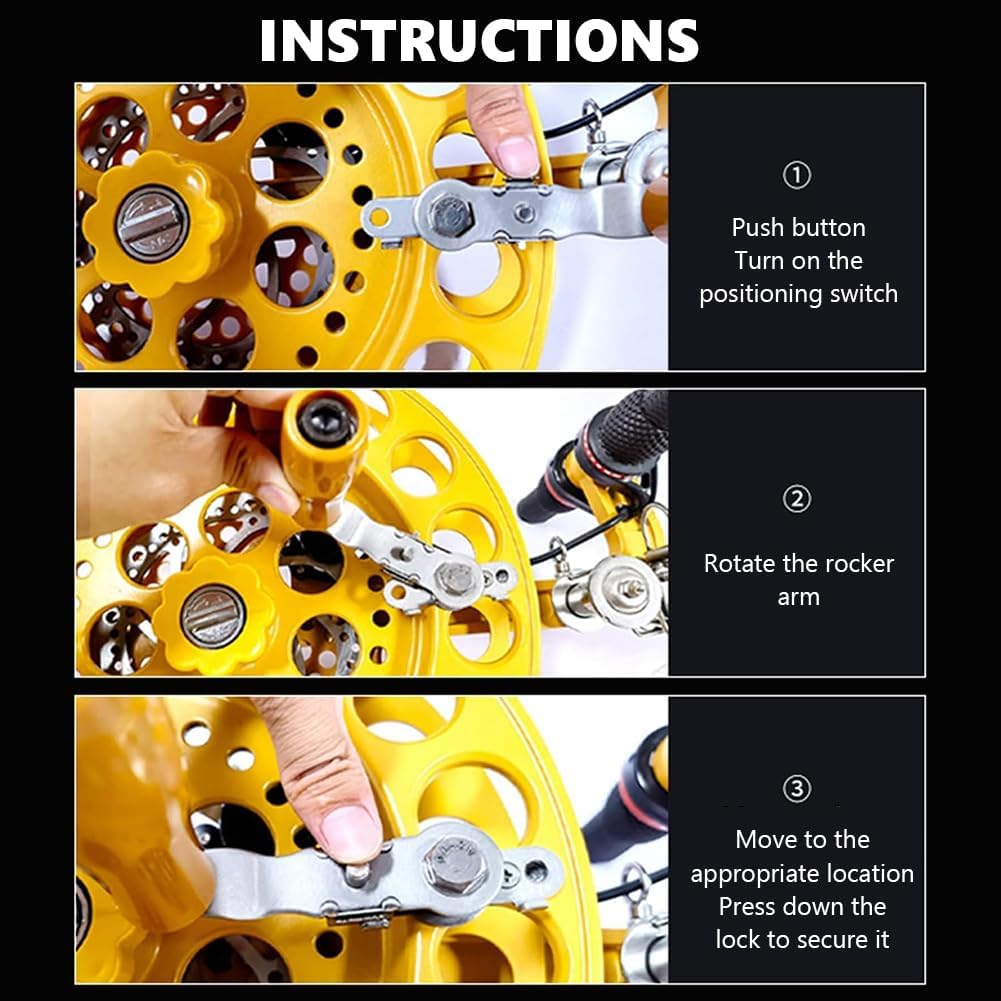 INSTRUCTIONS

①

Push button
Turn on the positioning switch

②

Rotate the rocker arm

③

Move to the appropriate location
Press down the lock to secure it