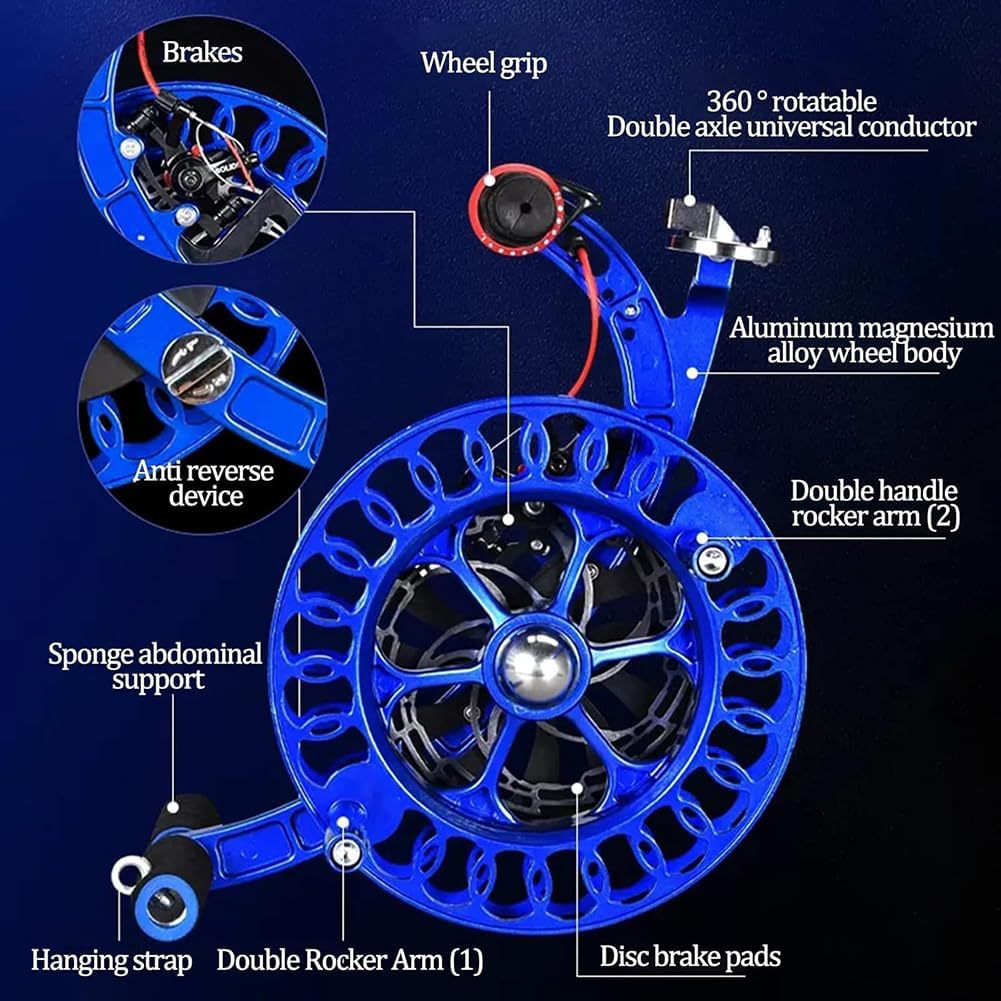 Brakes

Wheel grip

360 ° rotatable
Double axle universal conductor

Aluminum magnesium alloy wheel body

Anti reverse device

Double handle rocker arm (2)

Sponge abdominal support

Hanging strap

Double Rocker Arm (1)

Disc brake pads