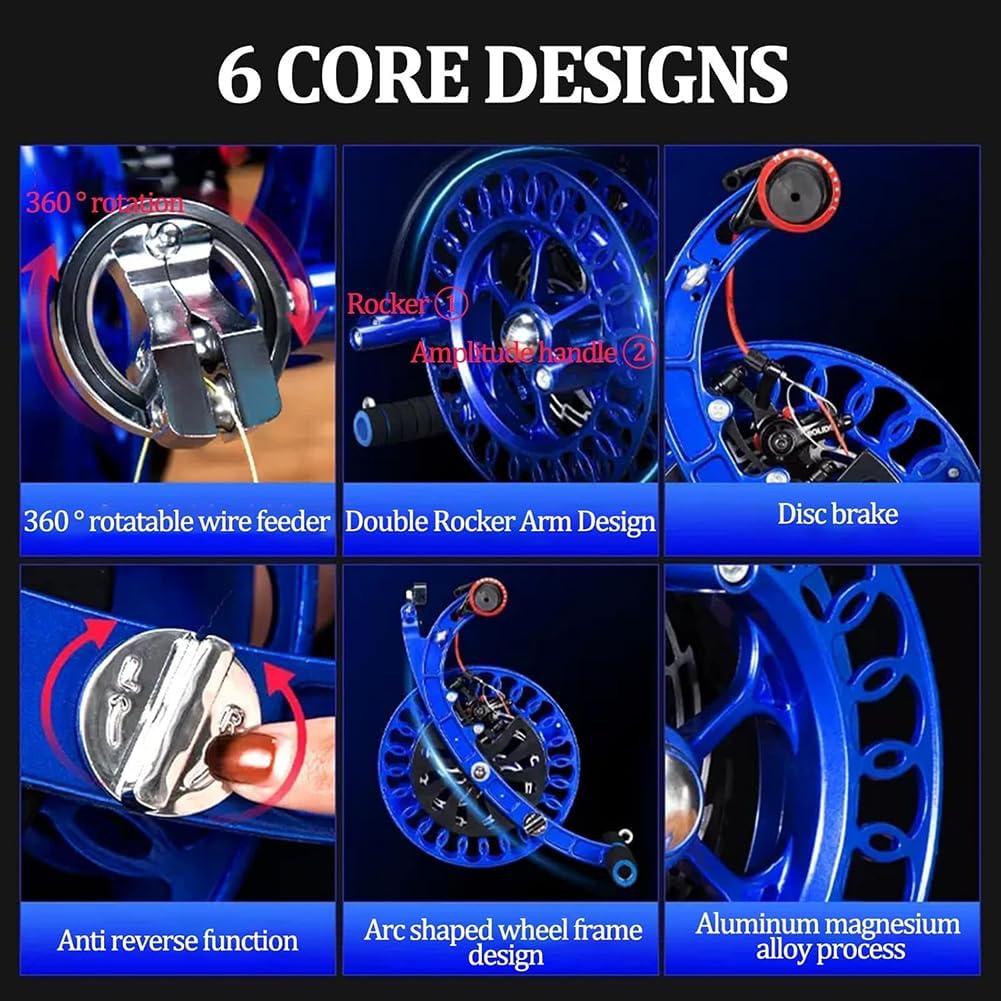 6 CORE DESIGNS

360 ° rotation

360 ° rotatable wire feeder

Rocker ①

Amplitude handle ②

Double Rocker Arm Design

Disc brake

Anti reverse function

Arc shaped wheel frame design

Aluminum magnesium alloy process