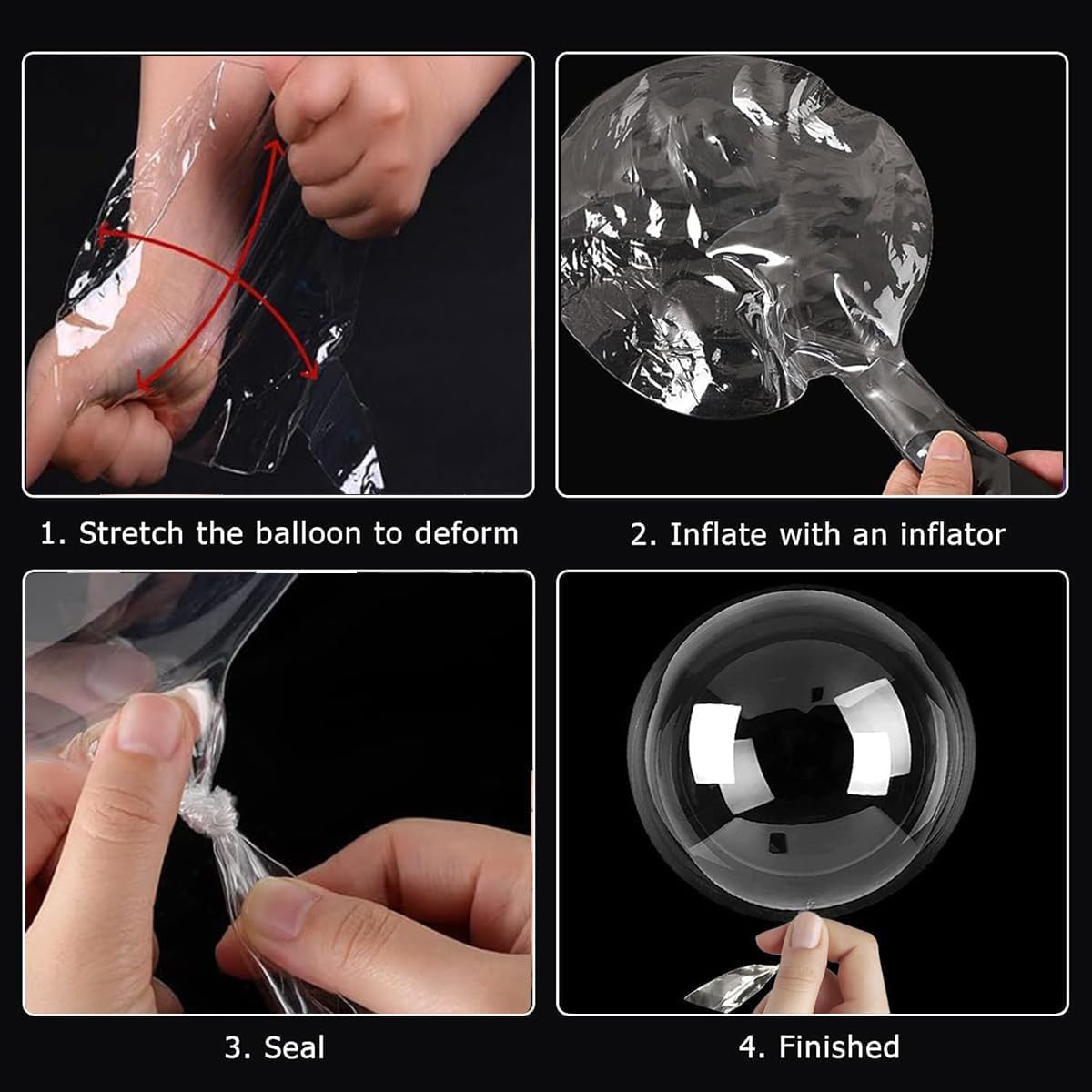 1. Stretch the balloon to deform

2. Inflate with an inflator

3. Seal

4. Finished