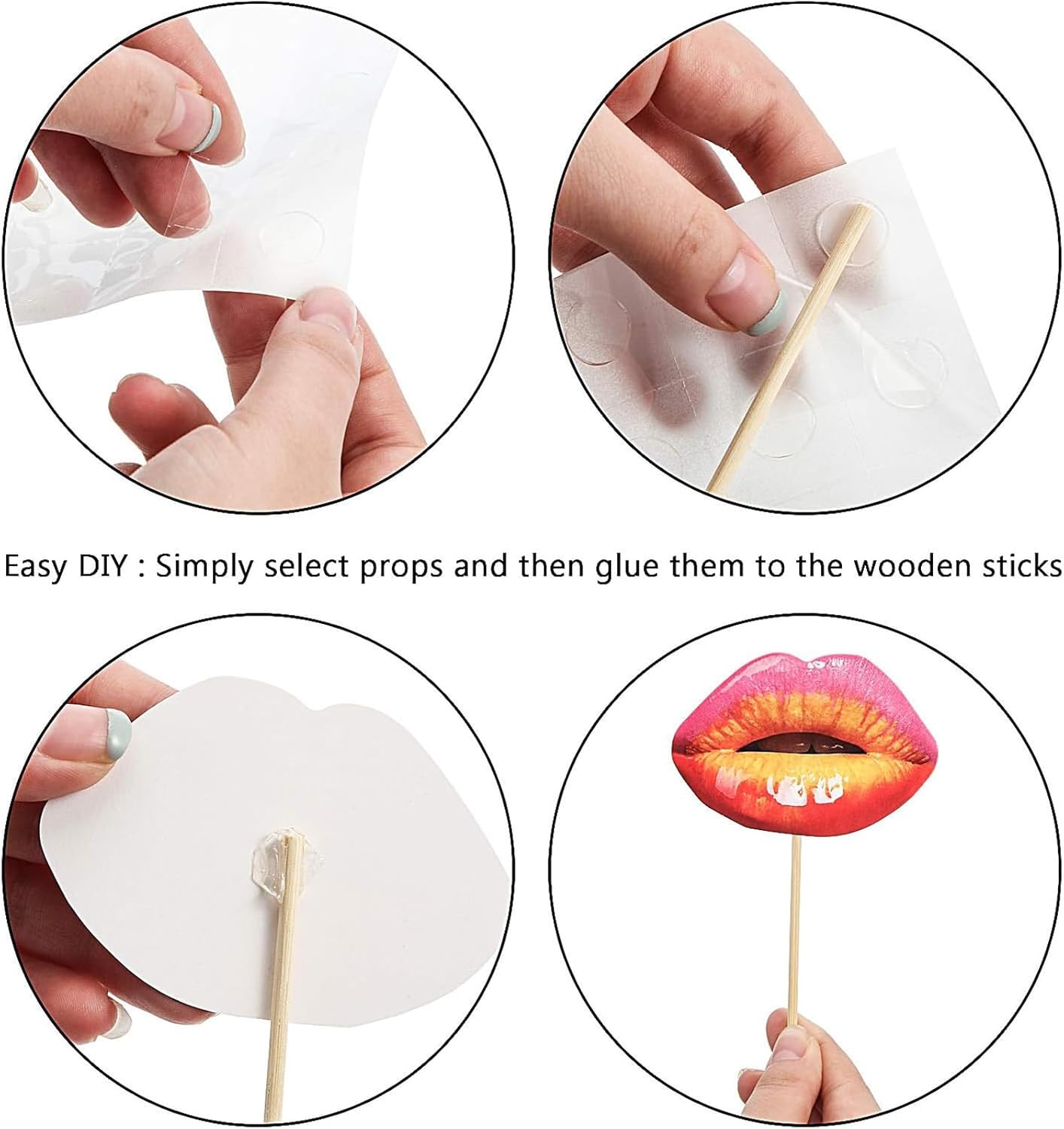 Easy DIY : Simply select props and then glue them to the wooden sticks