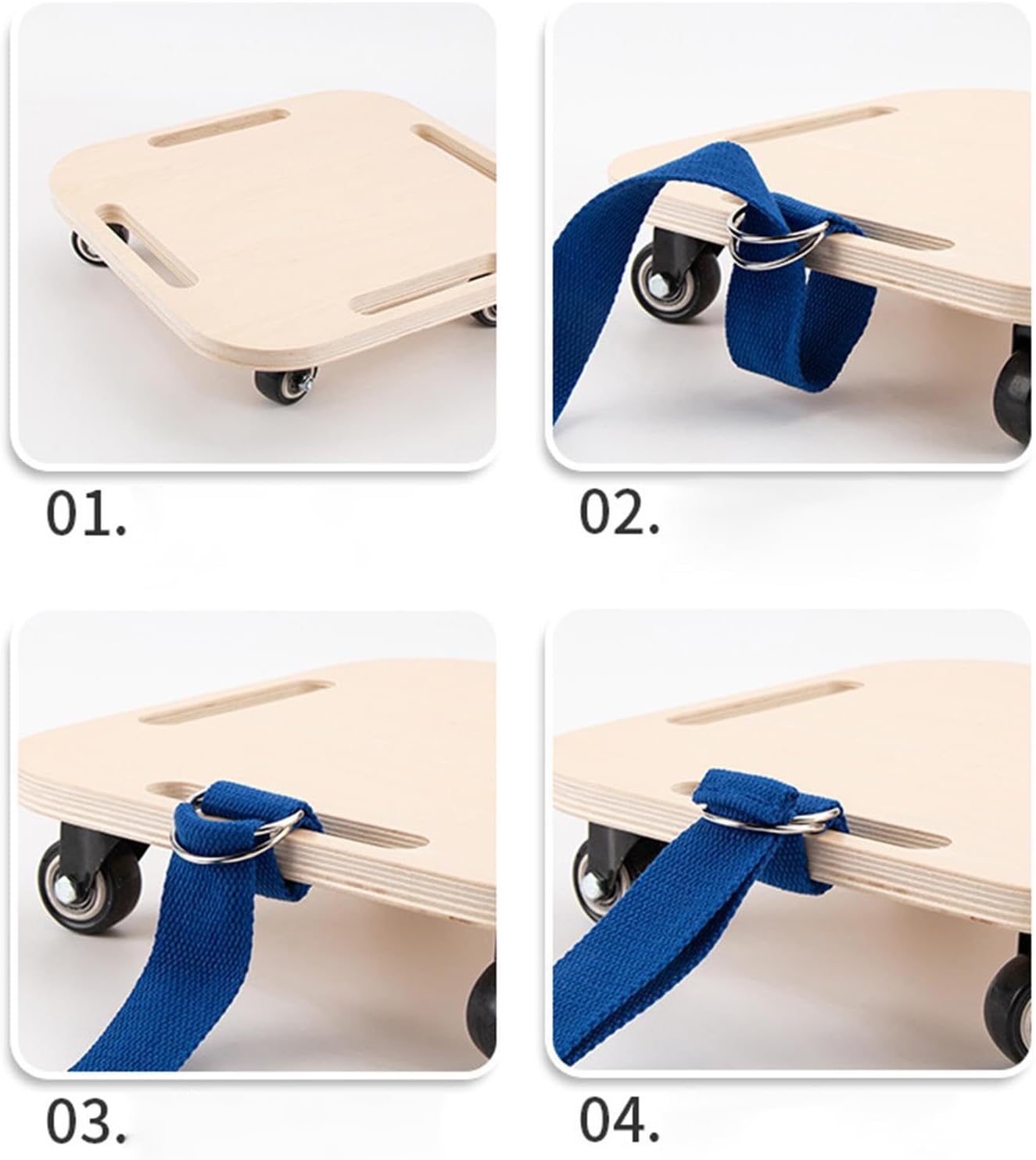 01.

02.

03.

04.