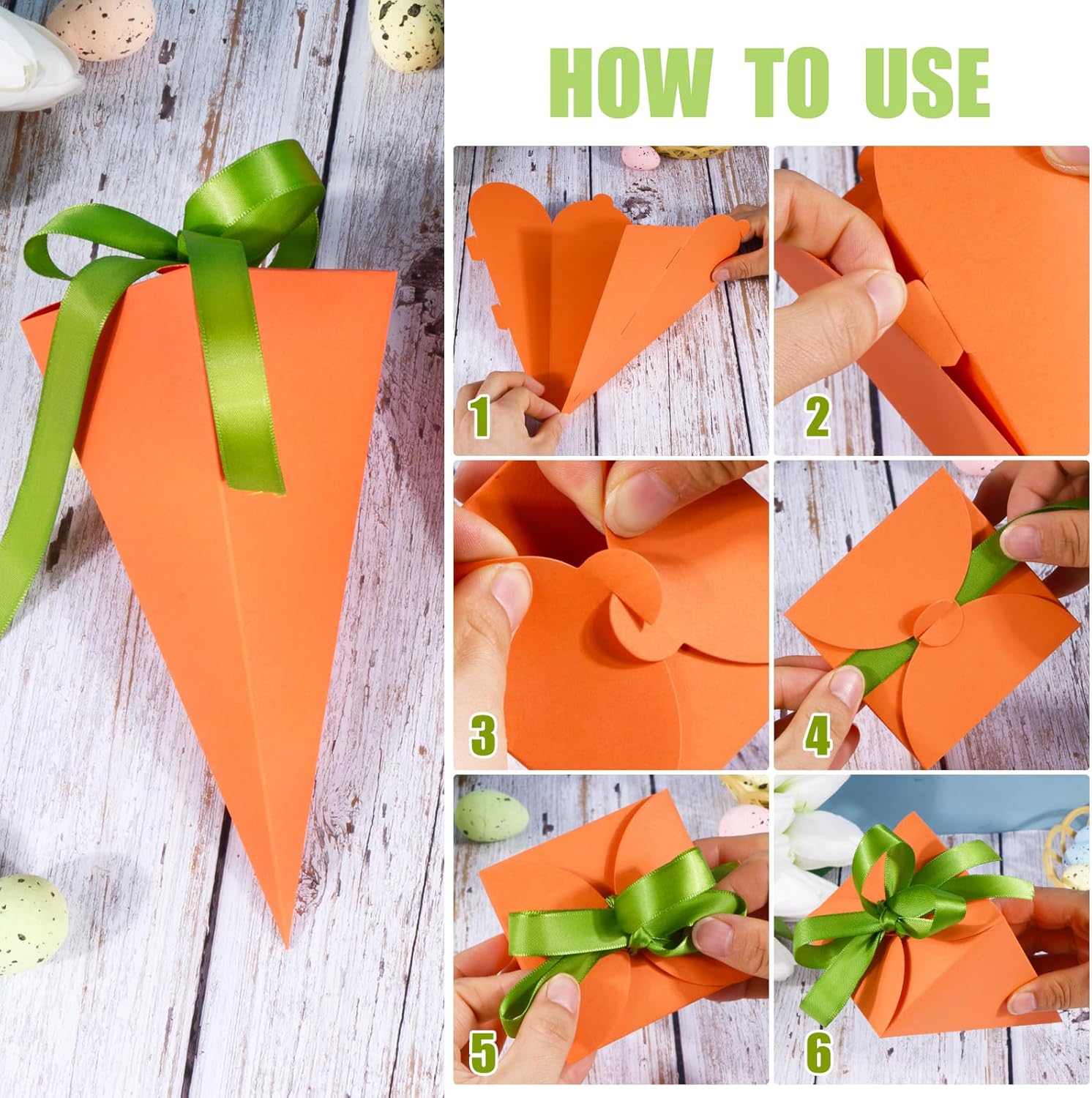 HOW TO USE

1

2

3

4

5

6