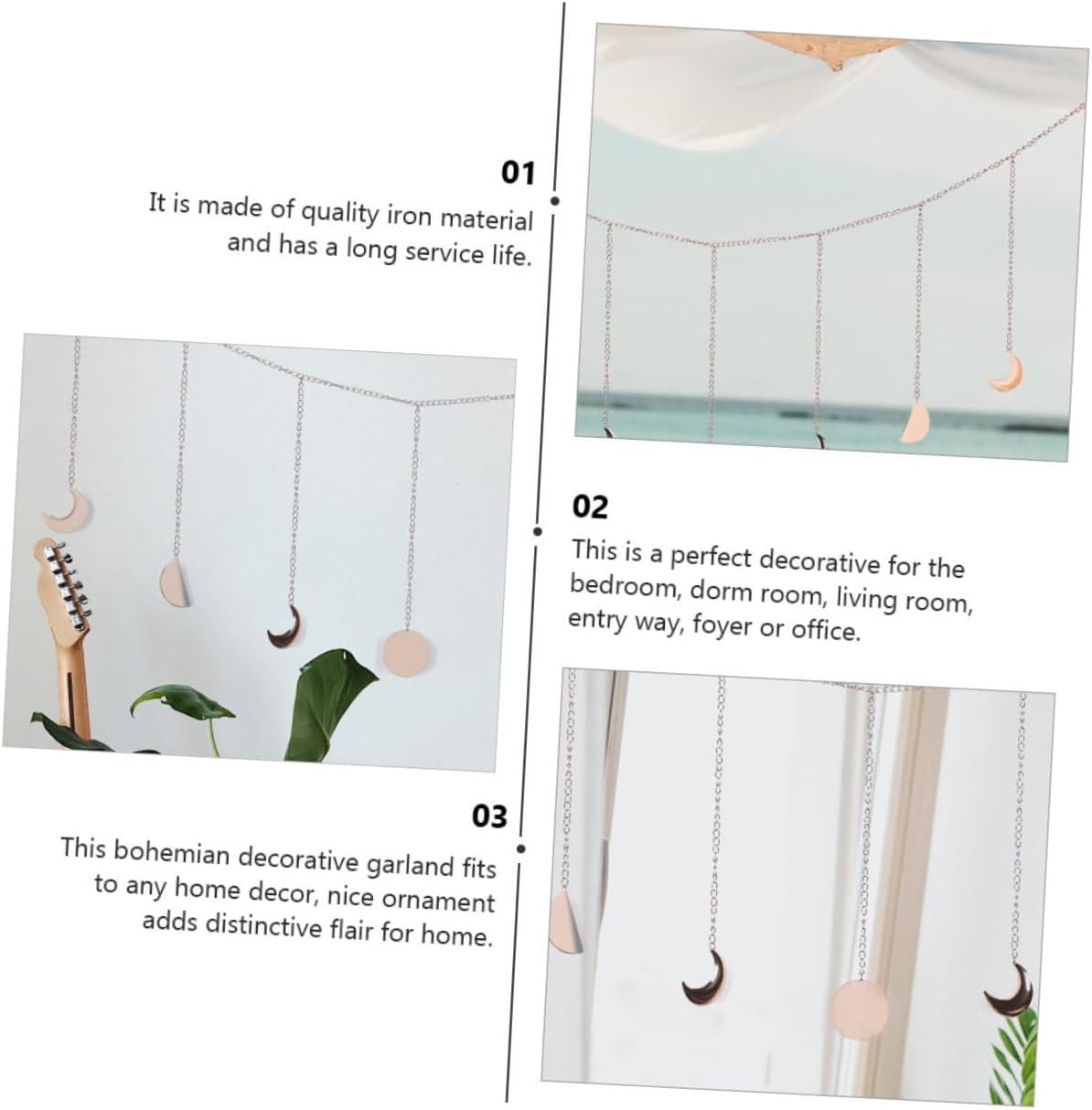 01
It is made of quality iron material and has a long service life.

02
This is a perfect decorative for the bedroom, dorm room, living room, entry way, foyer or office.

03
This bohemian decorative garland fits to any home decor, nice ornament adds distinctive flair for home.