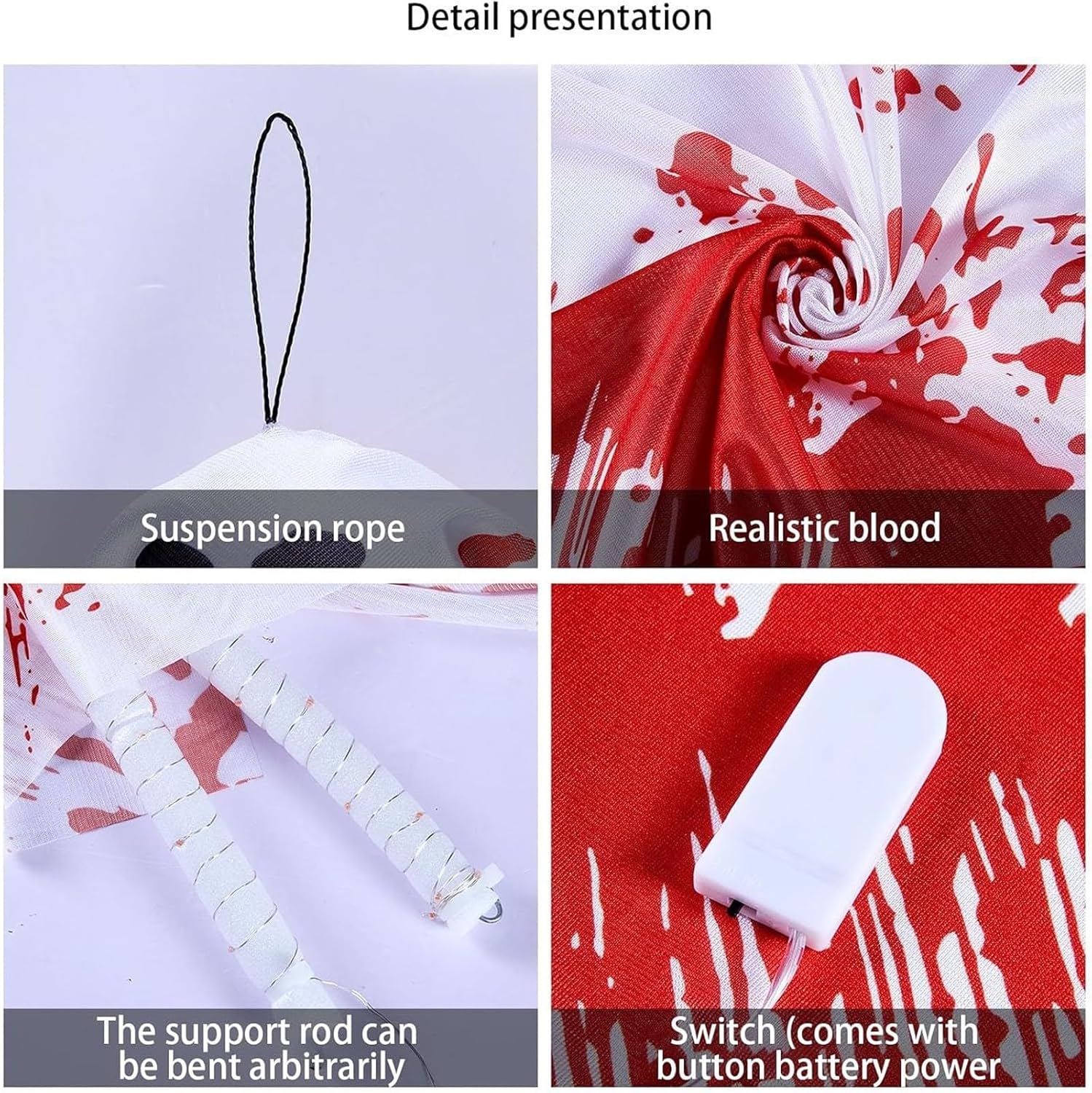 Detail presentation

Suspension rope

Realistic blood

The support rod can be bent arbitrarily

Switch (comes with button battery power