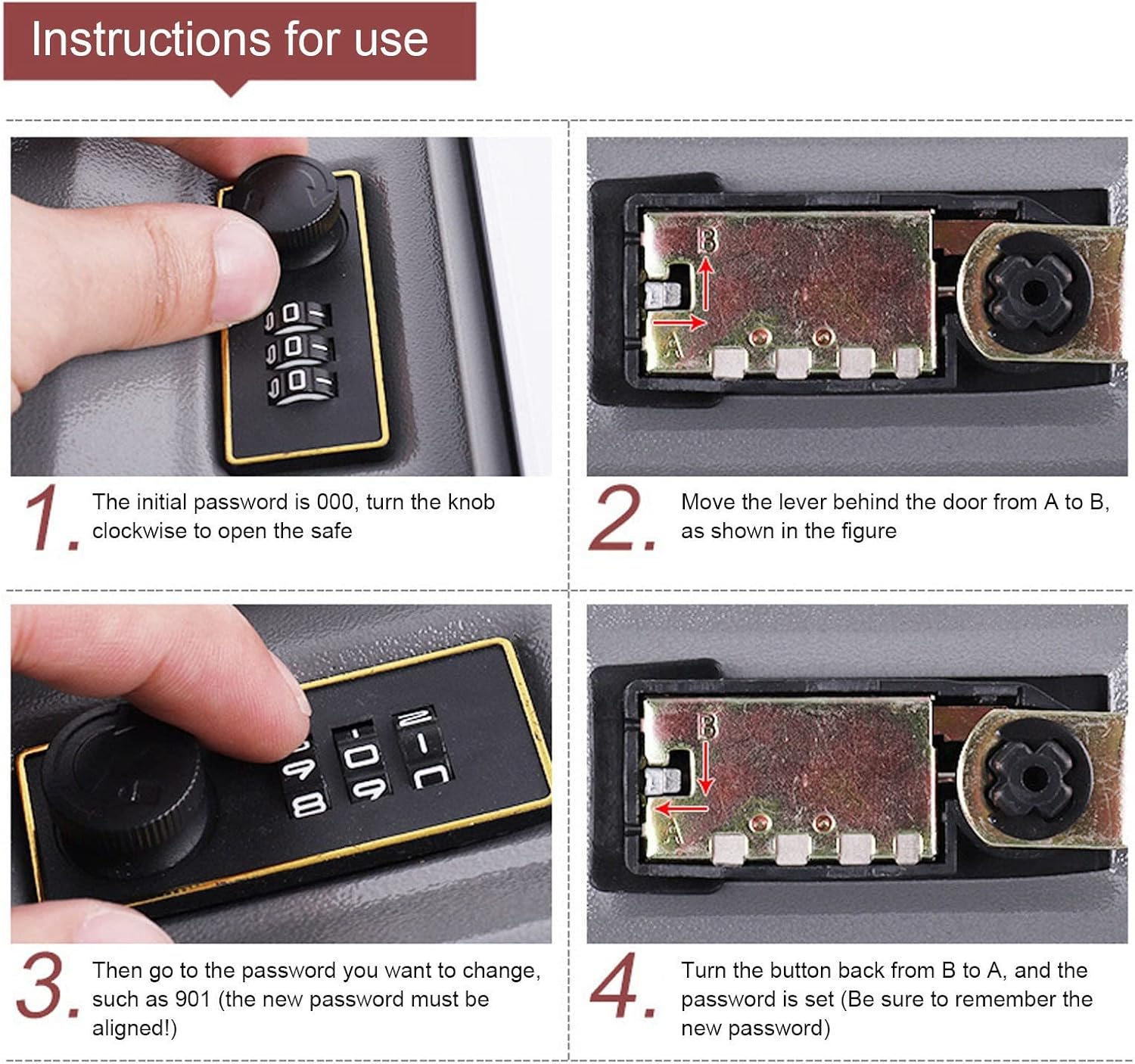 Instructions for use

B

A

1. The initial password is 000, turn the knob clockwise to open the safe

2. Move the lever behind the door from A to B, as shown in the figure

B

A

3. Then go to the password you want to change, such as 901 (the new password must be aligned!)

4. Turn the button back from B to A, and the password is set (Be sure to remember the new password)