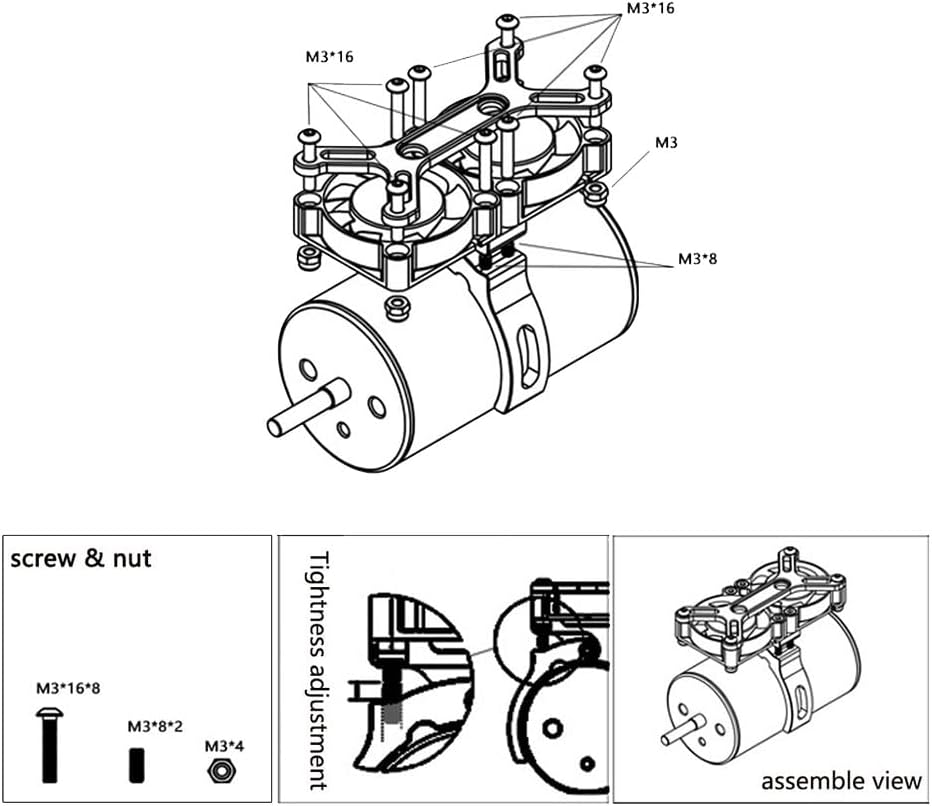 M3*16

M3*16

M3

M3*8

screw & nut

M3*16*8

M3*8*2

M3*4

Tightness adjustment

assemble view