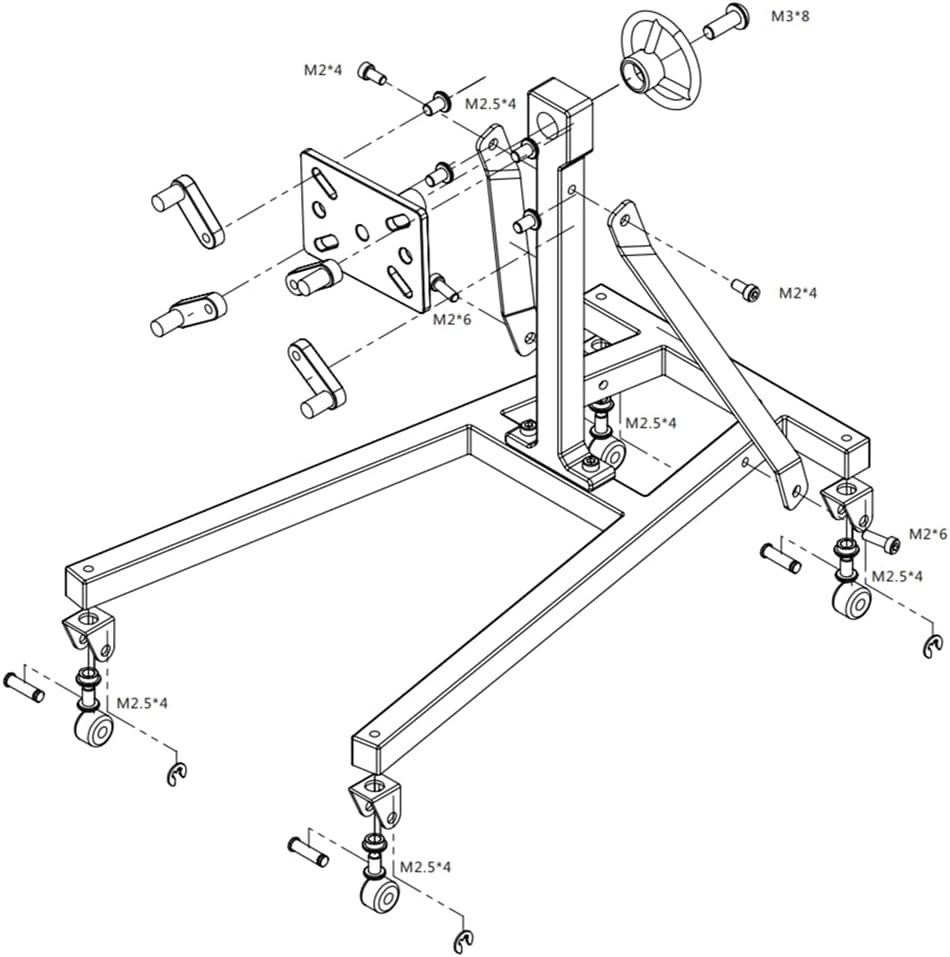 M3*8

M2*4

M2.5*4

M2*4

M2*6

M2.5*4

M2*6

M2.5*4

M2.5*4

M2.5*4