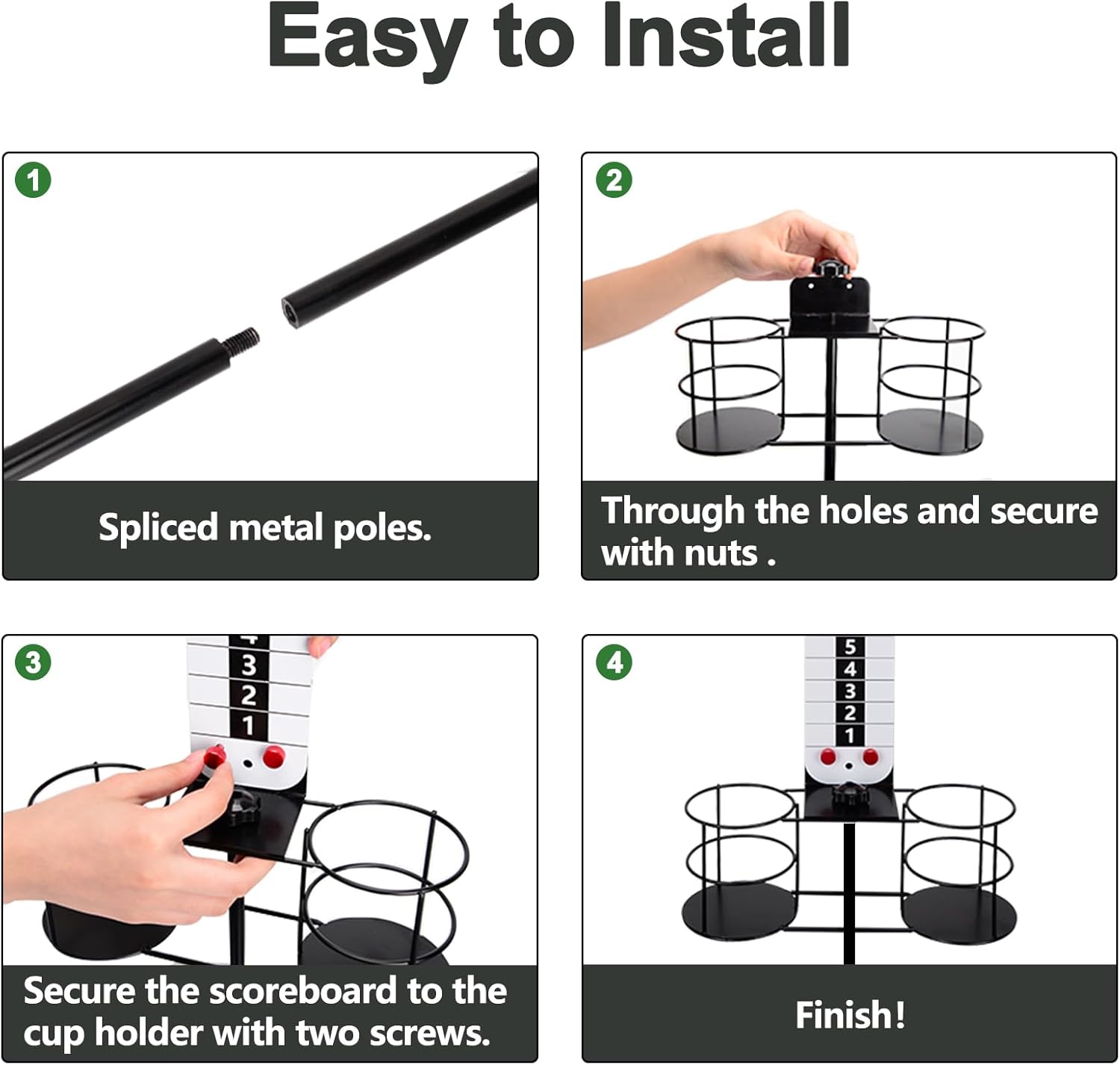 Easy to Install

1

Spliced metal poles.

2

Through the holes and secure with nuts .

3

3
2
1

Secure the scoreboard to the cup holder with two screws.

4

5
4
3
2
1

Finish!