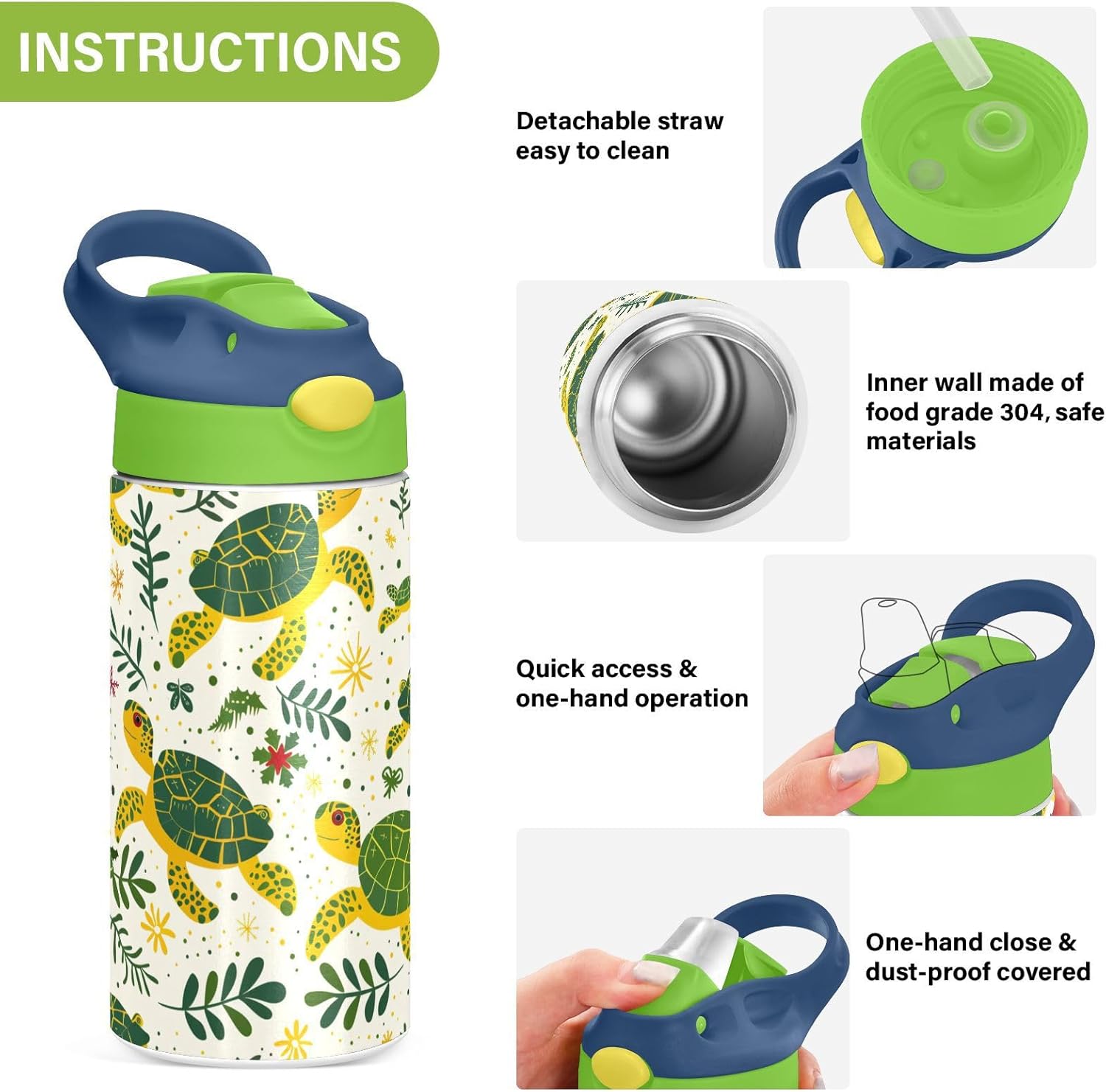 INSTRUCTIONS

Detachable straw easy to clean

Inner wall made of food grade 304, safe materials

Quick access & one-hand operation

One-hand close & dust-proof covered